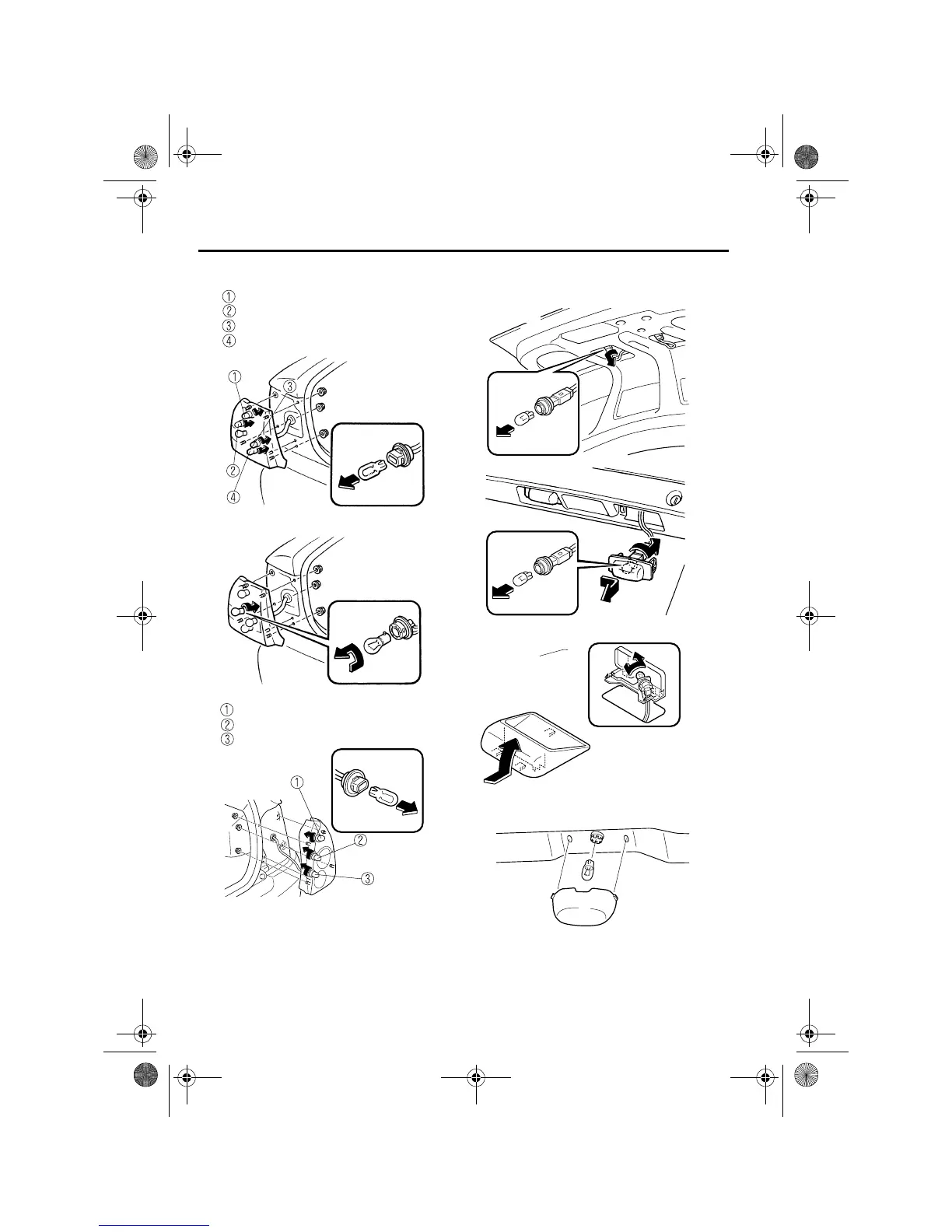 ①
②
③
④

①
③
②
④

①
②
③

①
②
③