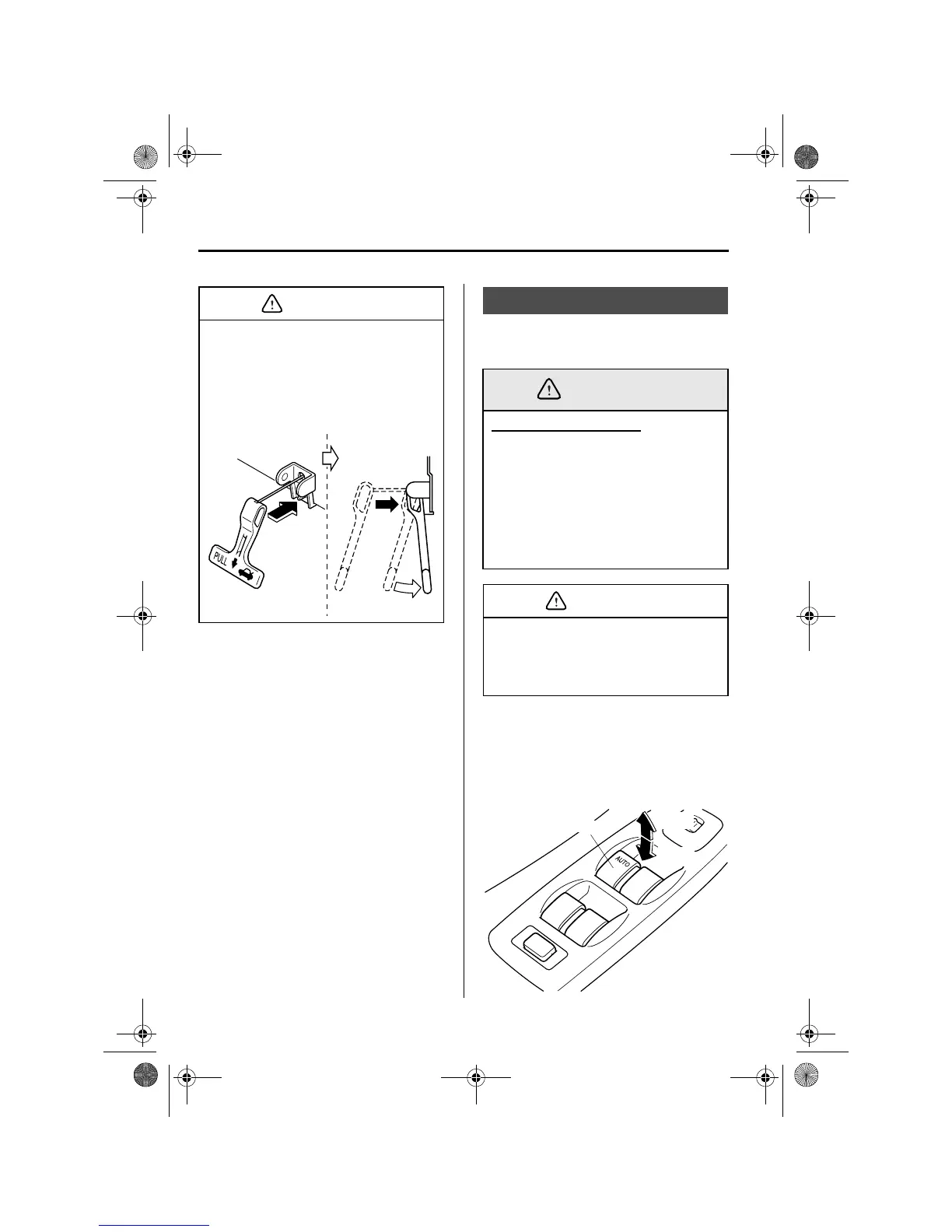 PULL

AUTO