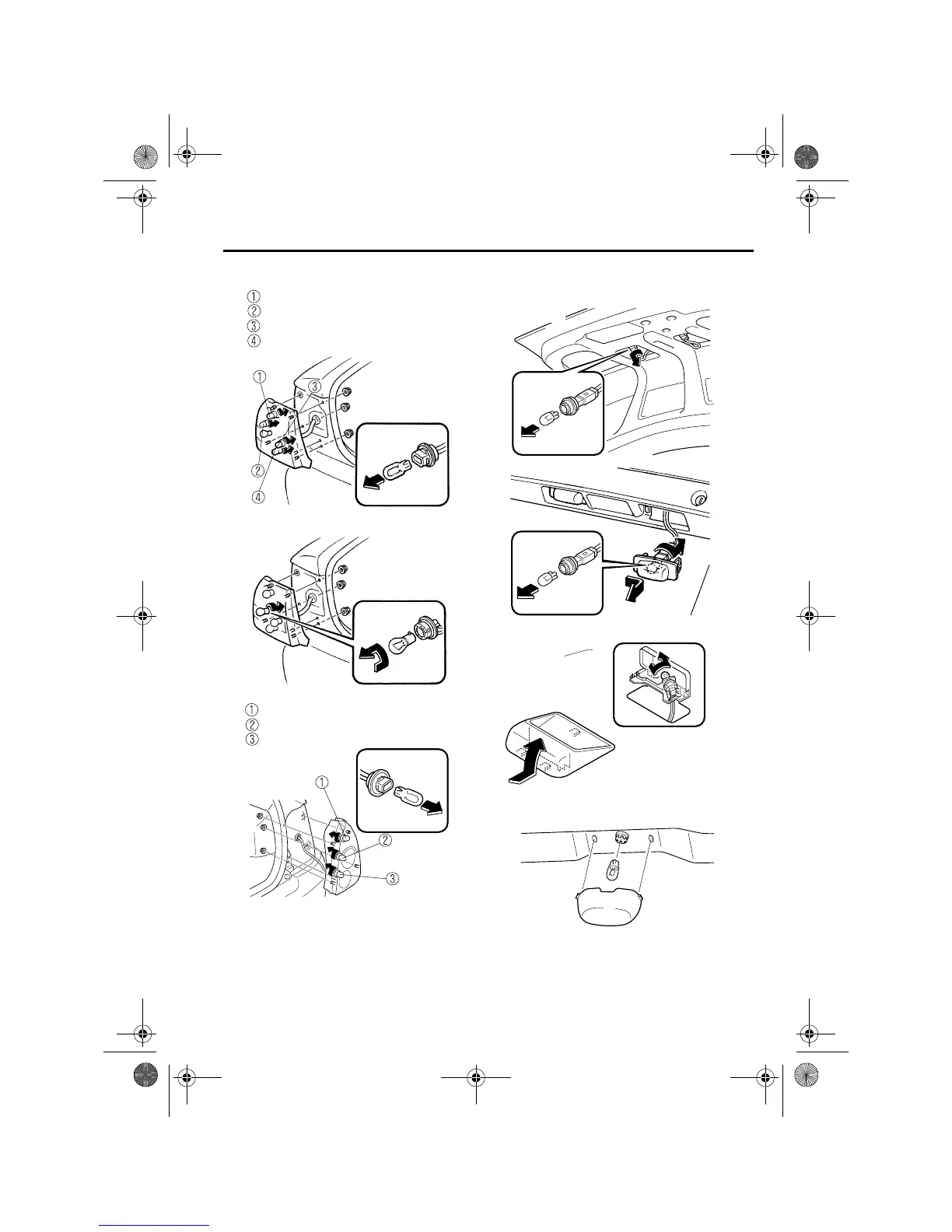 ①
②
③
④

①
③
②
④

①
②
③

①
②
③