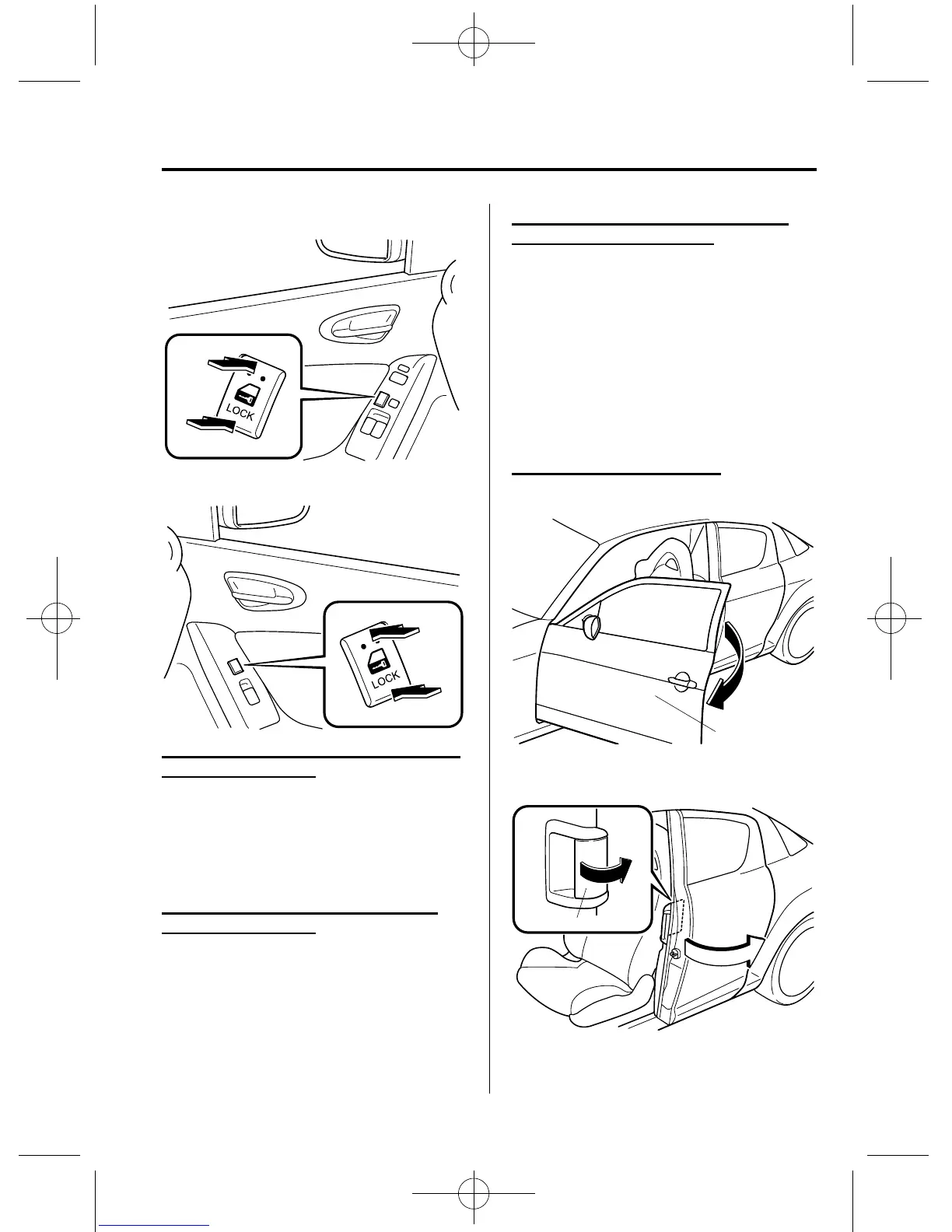 LOCK

LOCK