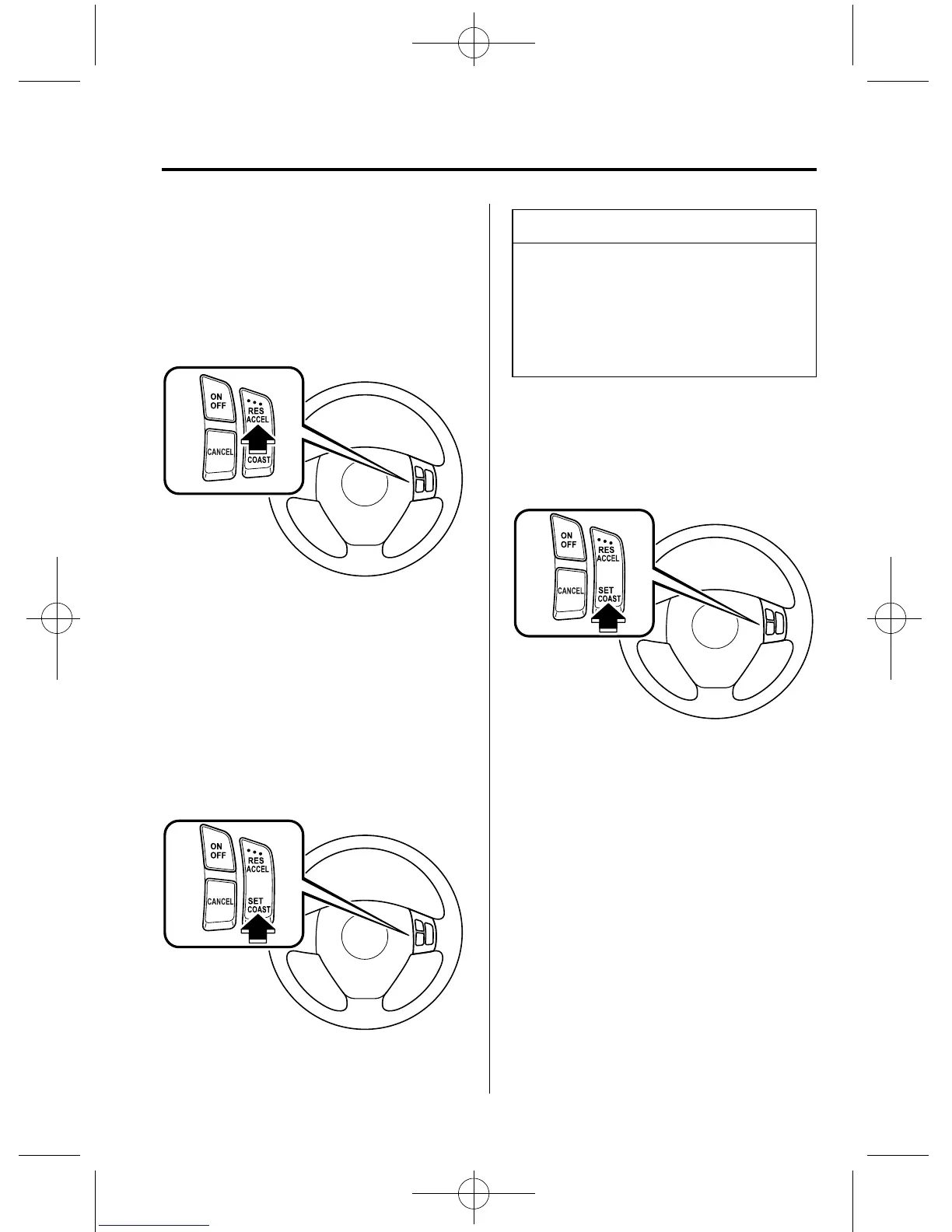 ON OFF

RES ACCEL

CANCEL

COAST

ON OFF

RES ACCEL

CANCEL

SET COAST

ON OFF

RES ACCEL

CANCEL

SET COAST