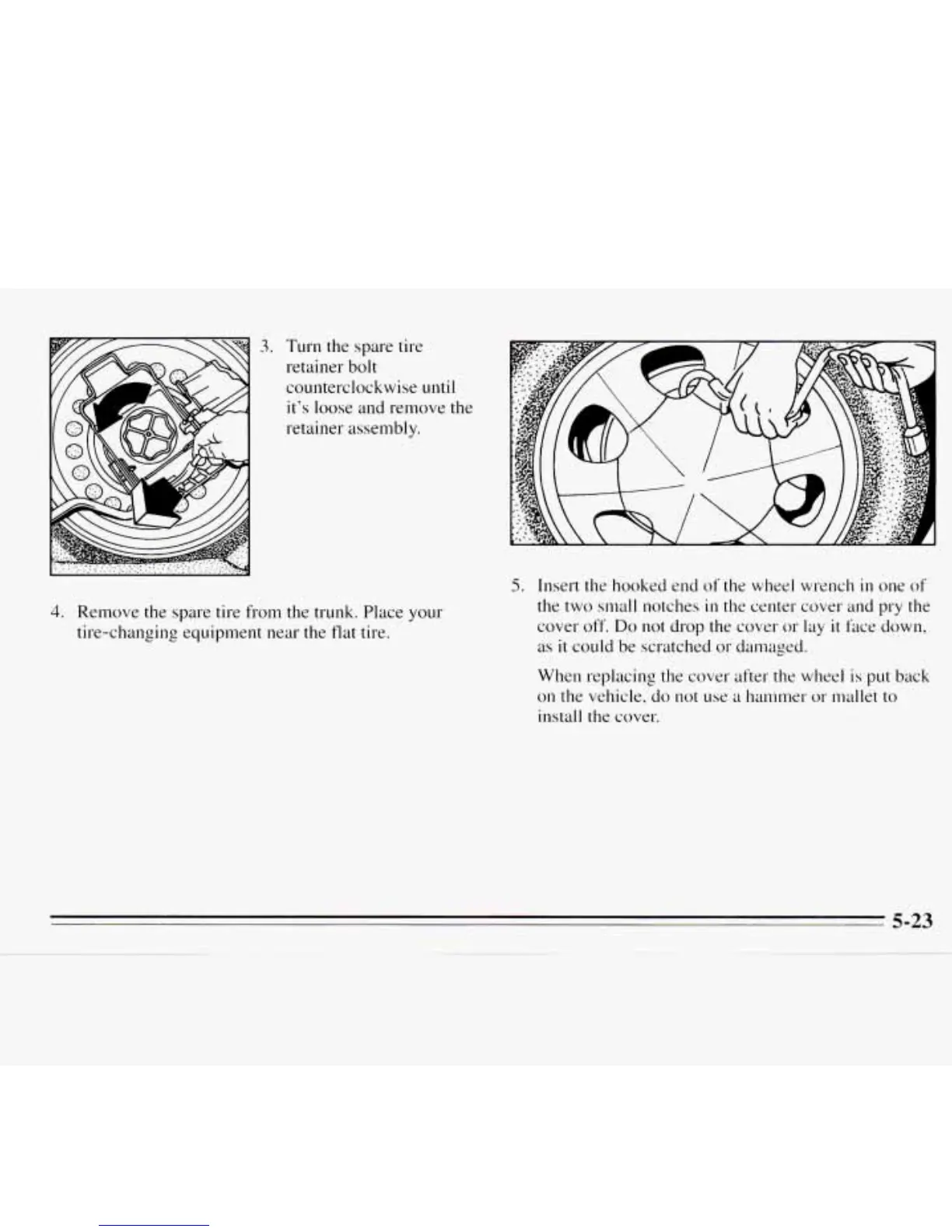 3. Turn the spare tire retainer bolt counterclockwise until it's loose and remove the retainer assembly.

4. Remove the spare tire from the trunk. Place your tire-changing equipment near the flat tire.

5. Insert the hooked end of the wheel wrench in one of the two small notches in the center cover and pry the cover off. Do not drop the cover or lay it face down, as it could be scratched or damaged.

When replacing the cover after the wheel is put back on the vehicle, do not use a hammer or mallet to install the cover.

5-23