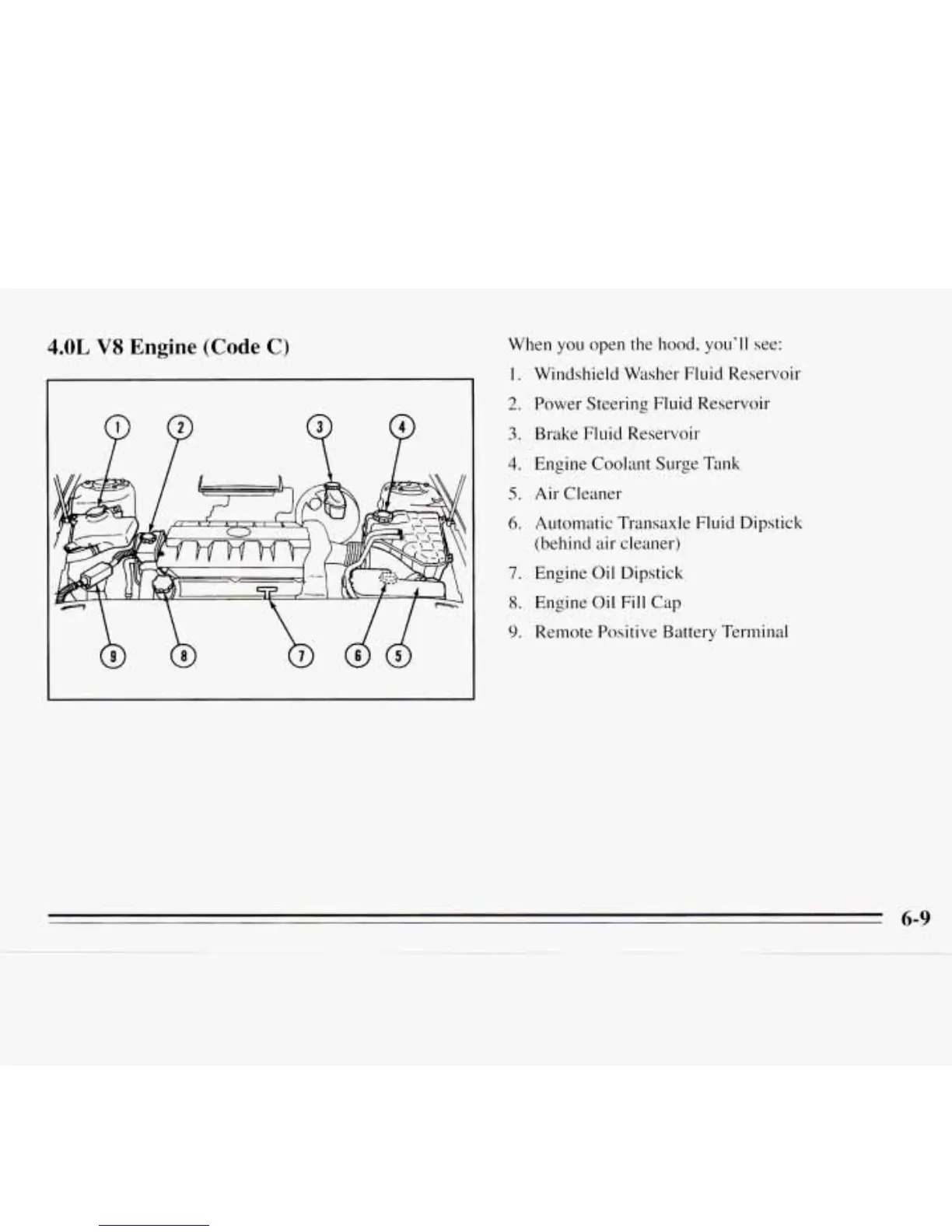 4.0L V8 Engine (Code C)

1 2 3 4

9 8 7 6 5

When you open the hood, you'll see:

1. Windshield Washer Fluid Reservoir
2. Power Steering Fluid Reservoir
3. Brake Fluid Reservoir
4. Engine Coolant Surge Tank
5. Air Cleaner
6. Automatic Transaxle Fluid Dipstick (behind air cleaner)
7. Engine Oil Dipstick
8. Engine Oil Fill Cap
9. Remote Positive Battery Terminal

6-9