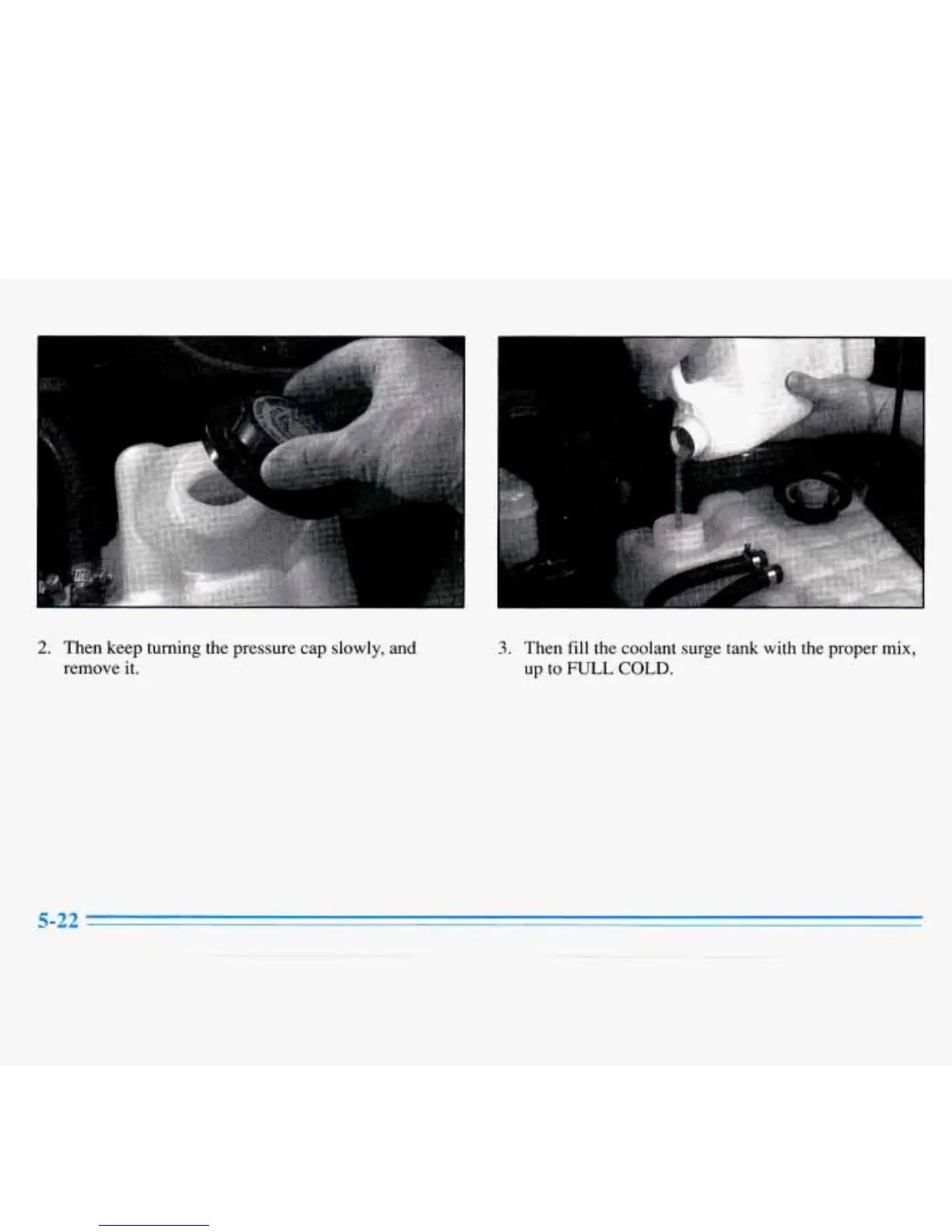 2. Then keep turning the pressure cap slowly, and remove it.

3. Then fill the coolant surge tank with the proper mix, up to FULL COLD.

5-22