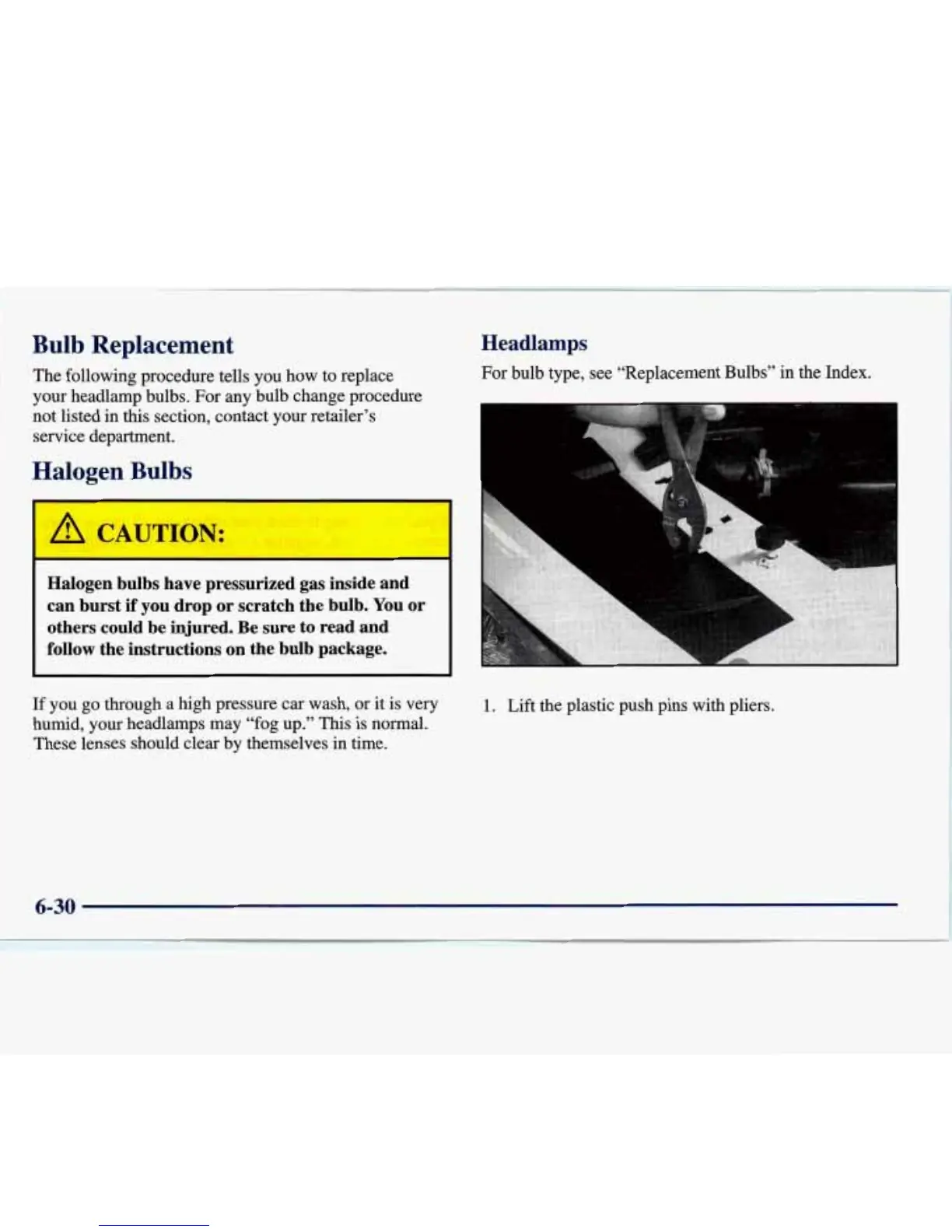 Bulb Replacement

The following procedure tells you how to replace your headlamp bulbs. For any bulb change procedure not listed in this section, contact your retailer's service department.

Halogen Bulbs

CAUTION:

Halogen bulbs have pressurized gas inside and can burst if you drop or scratch the bulb. You or others could be injured. Be sure to read and follow the instructions on the bulb package.

If you go through a high pressure car wash, or it is very humid, your headlamps may "fog up." This is normal. These lenses should clear by themselves in time.

Headlamps

For bulb type, see "Replacement Bulbs" in the Index.

1. Lift the plastic push pins with pliers.

6-30