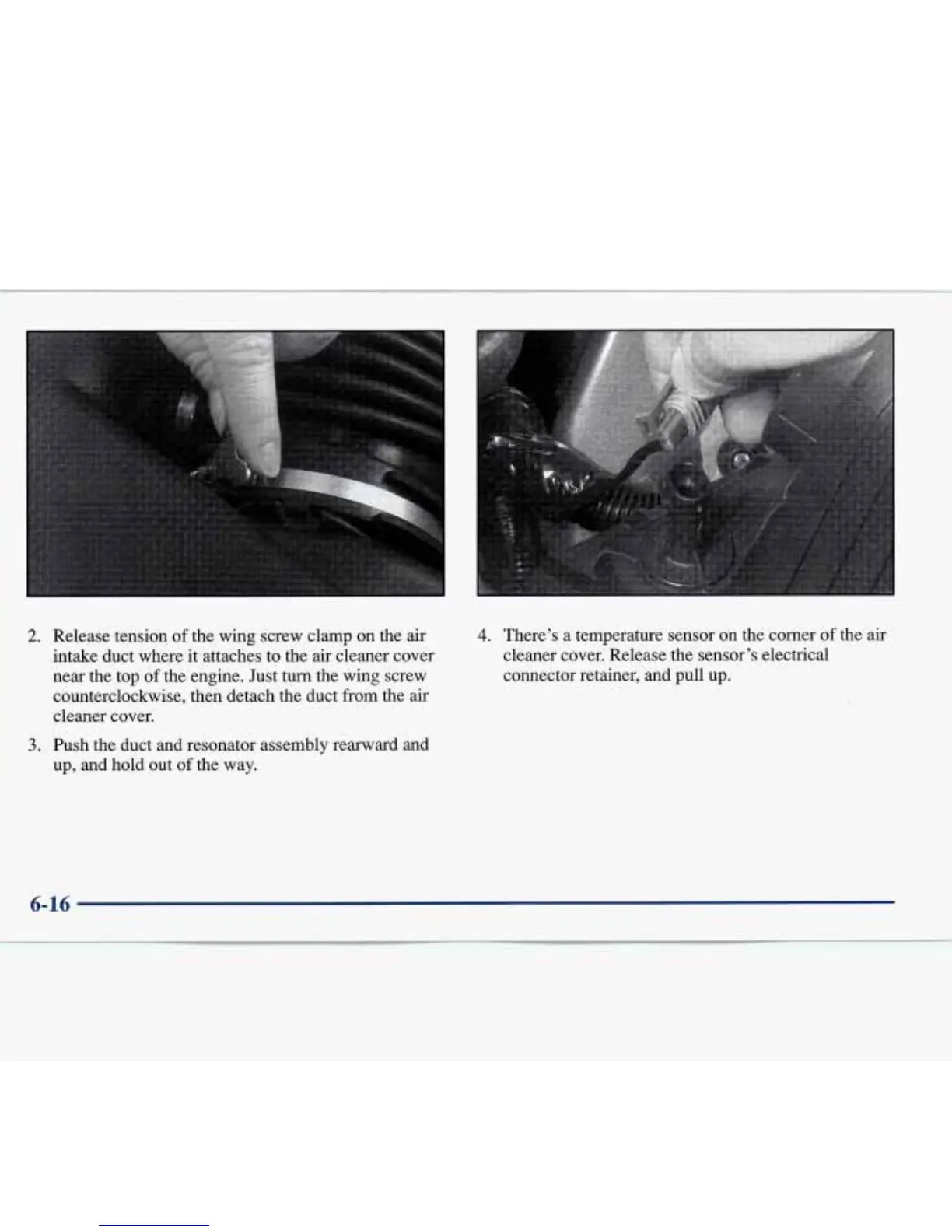 2. Release tension of the wing screw clamp on the air intake duct where it attaches to the air cleaner cover near the top of the engine. Just turn the wing screw counterclockwise, then detach the duct from the air cleaner cover.

3. Push the duct and resonator assembly rearward and up, and hold out of the way.

4. There's a temperature sensor on the corner of the air cleaner cover. Release the sensor's electrical connector retainer, and pull up.

6-16