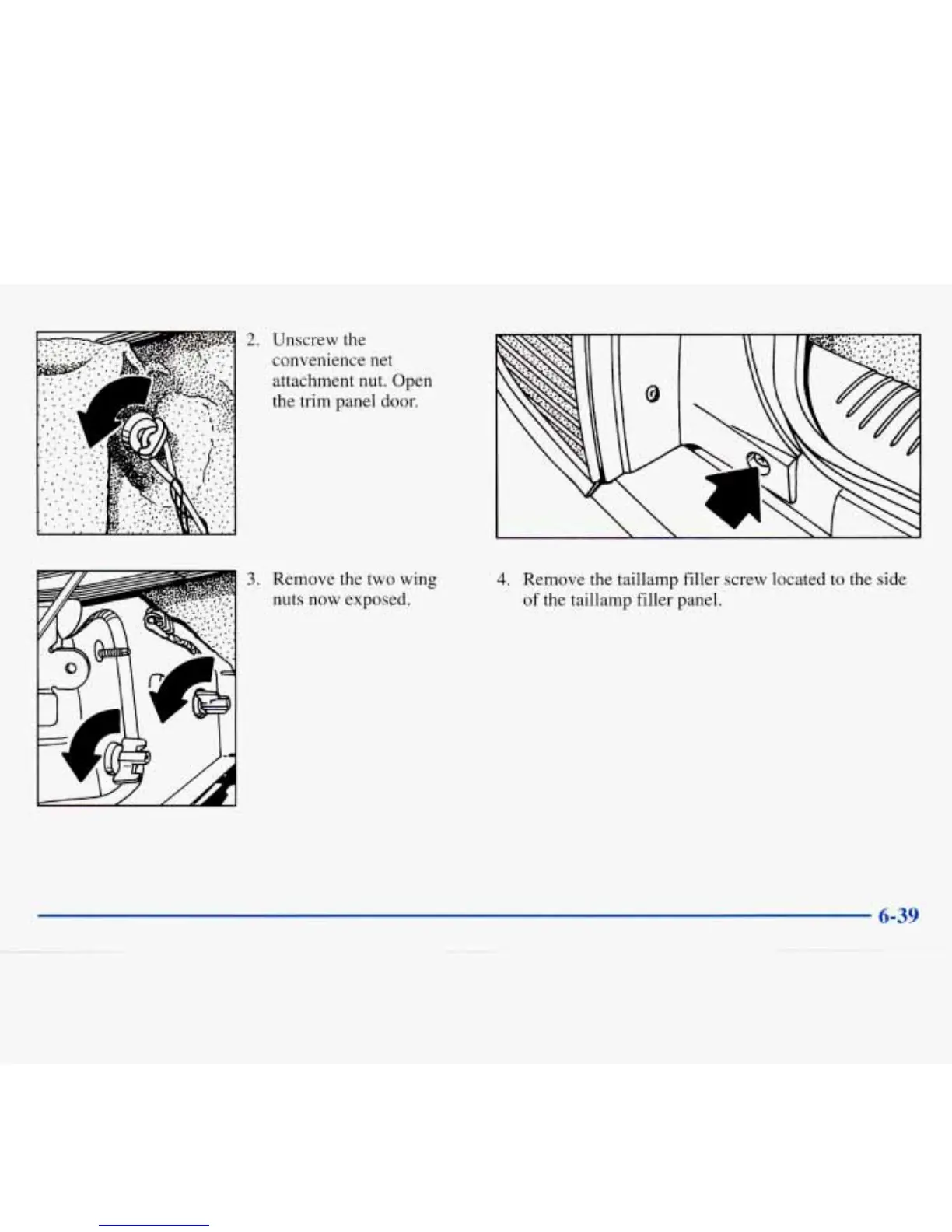 2. Unscrew the convenience net attachment nut. Open the trim panel door.

3. Remove the two wing nuts now exposed.

4. Remove the taillamp filler screw located to the side of the taillamp filler panel.

6-39