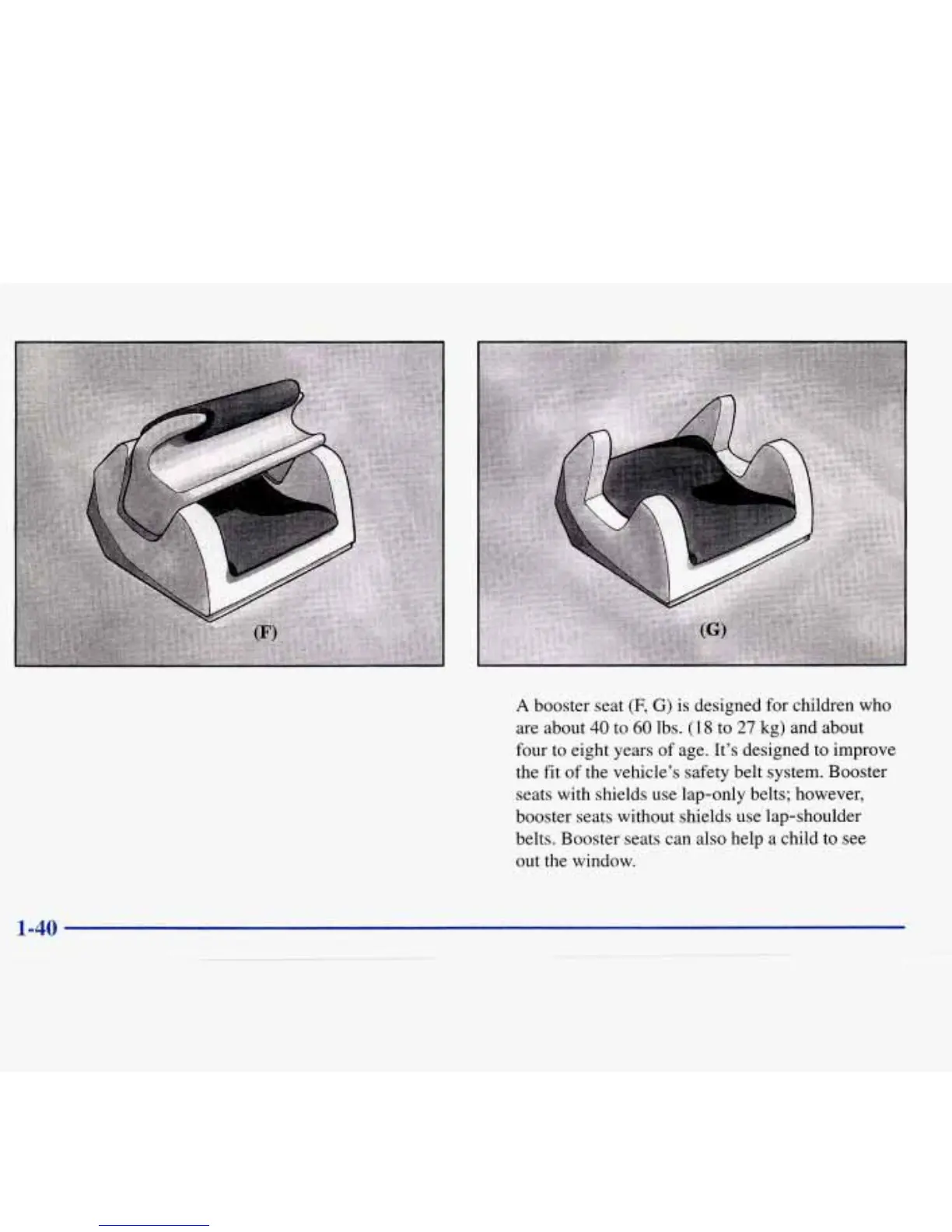 (F)

(G)

A booster seat (F, G) is designed for children who are about 40 to 60 lbs. (18 to 27 kg) and about four to eight years of age. It's designed to improve the fit of the vehicle's safety belt system. Booster seats with shields use lap-only belts; however, booster seats without shields use lap-shoulder belts. Booster seats can also help a child to see out the window.

1-40