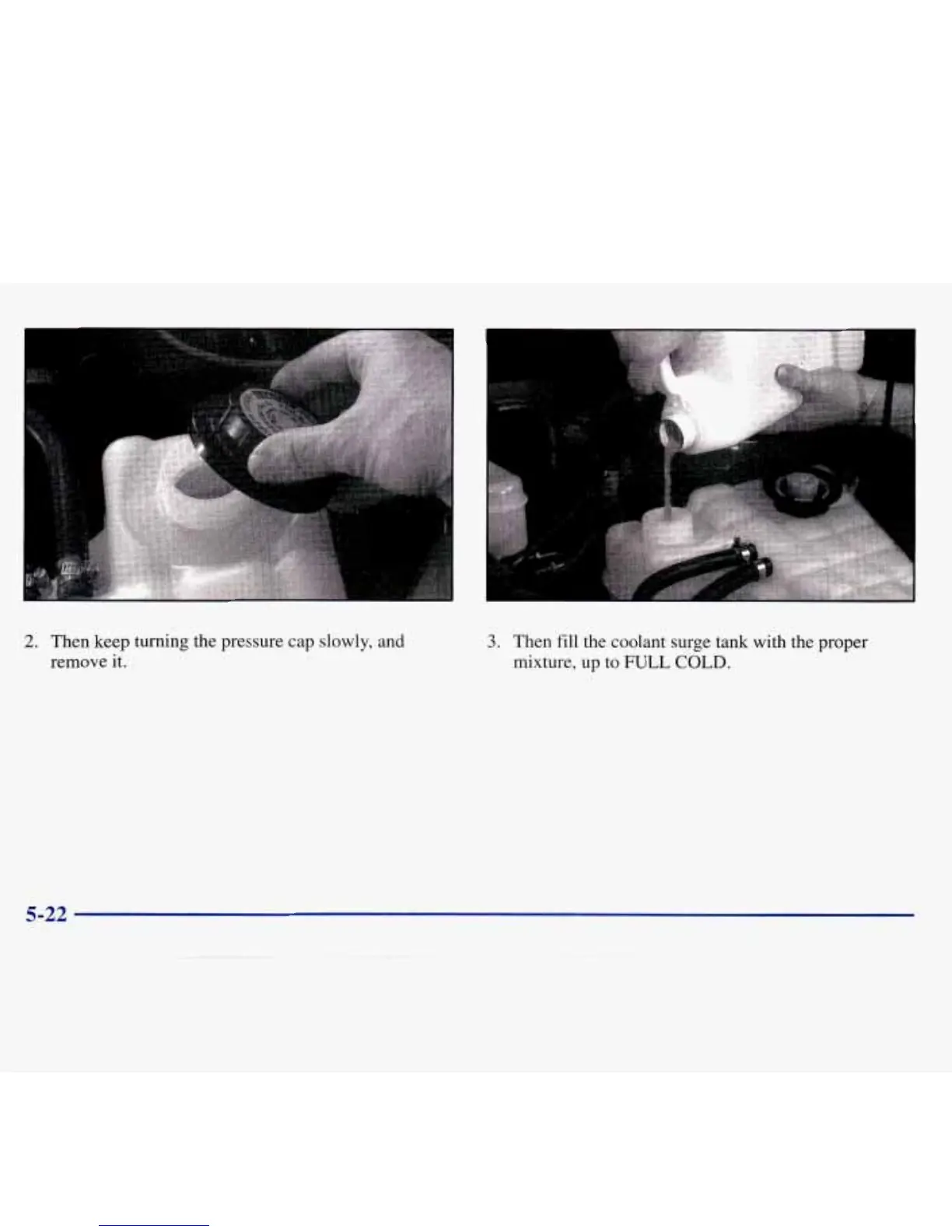 2. Then keep turning the pressure cap slowly, and remove it.

3. Then fill the coolant surge tank with the proper mixture, up to FULL COLD.

5-22