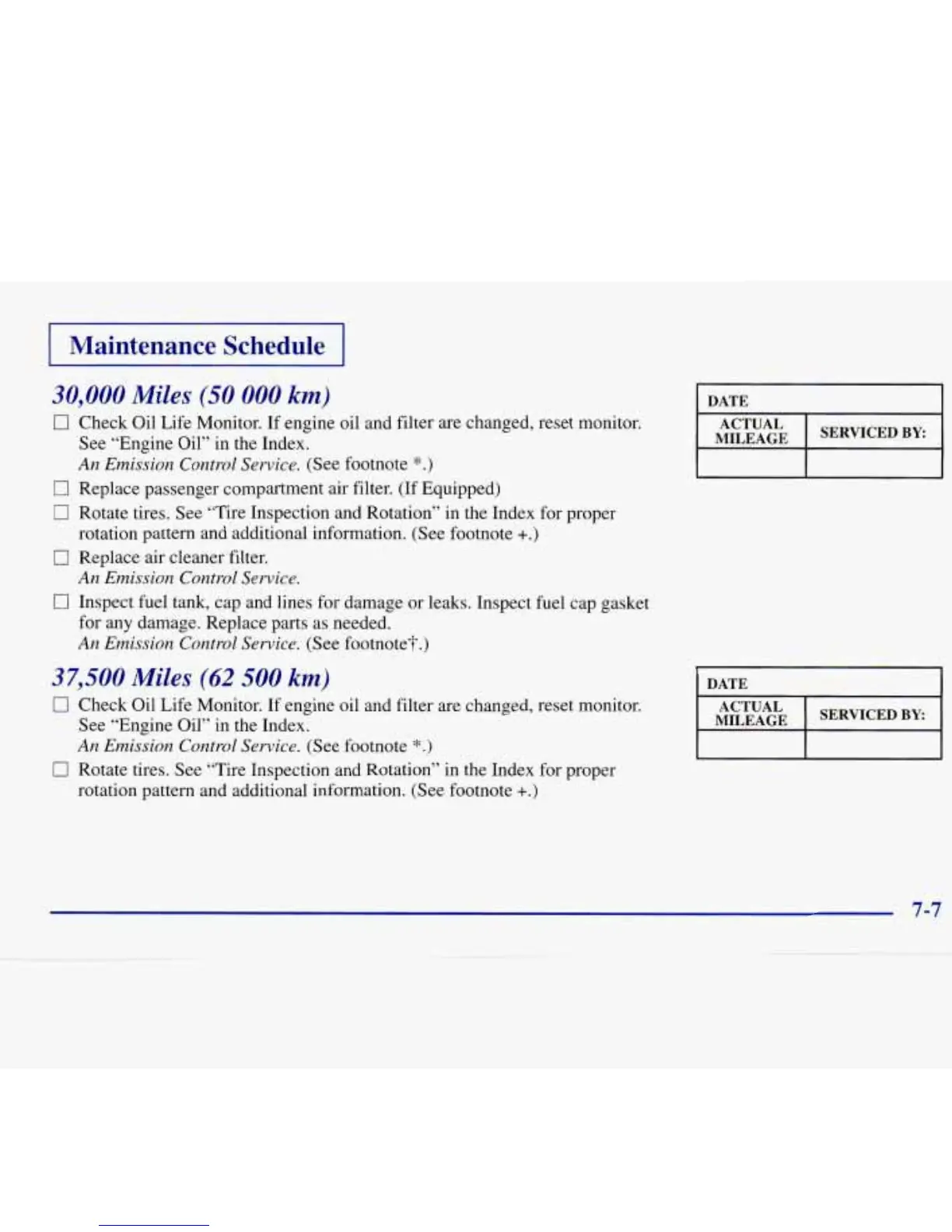 Maintenance Schedule

30,000 Miles (50 000 km)

☐ Check Oil Life Monitor. If engine oil and filter are changed, reset monitor. See "Engine Oil" in the Index.
An Emission Control Service. (See footnote *.)

☐ Replace passenger compartment air filter. (If Equipped)

☐ Rotate tires. See "Tire Inspection and Rotation" in the Index for proper rotation pattern and additional information. (See footnote +.)

☐ Replace air cleaner filter.
An Emission Control Service.

☐ Inspect fuel tank, cap and lines for damage or leaks. Inspect fuel cap gasket for any damage. Replace parts as needed.
An Emission Control Service. (See footnote†.)

| DATE | |
|---|---|
| ACTUAL MILEAGE | SERVICED BY: |
| | |

37,500 Miles (62 500 km)

☐ Check Oil Life Monitor. If engine oil and filter are changed, reset monitor. See "Engine Oil" in the Index.
An Emission Control Service. (See footnote *.)

☐ Rotate tires. See "Tire Inspection and Rotation" in the Index for proper rotation pattern and additional information. (See footnote +.)

| DATE | |
|---|---|
| ACTUAL MILEAGE | SERVICED BY: |
| | |

7-7