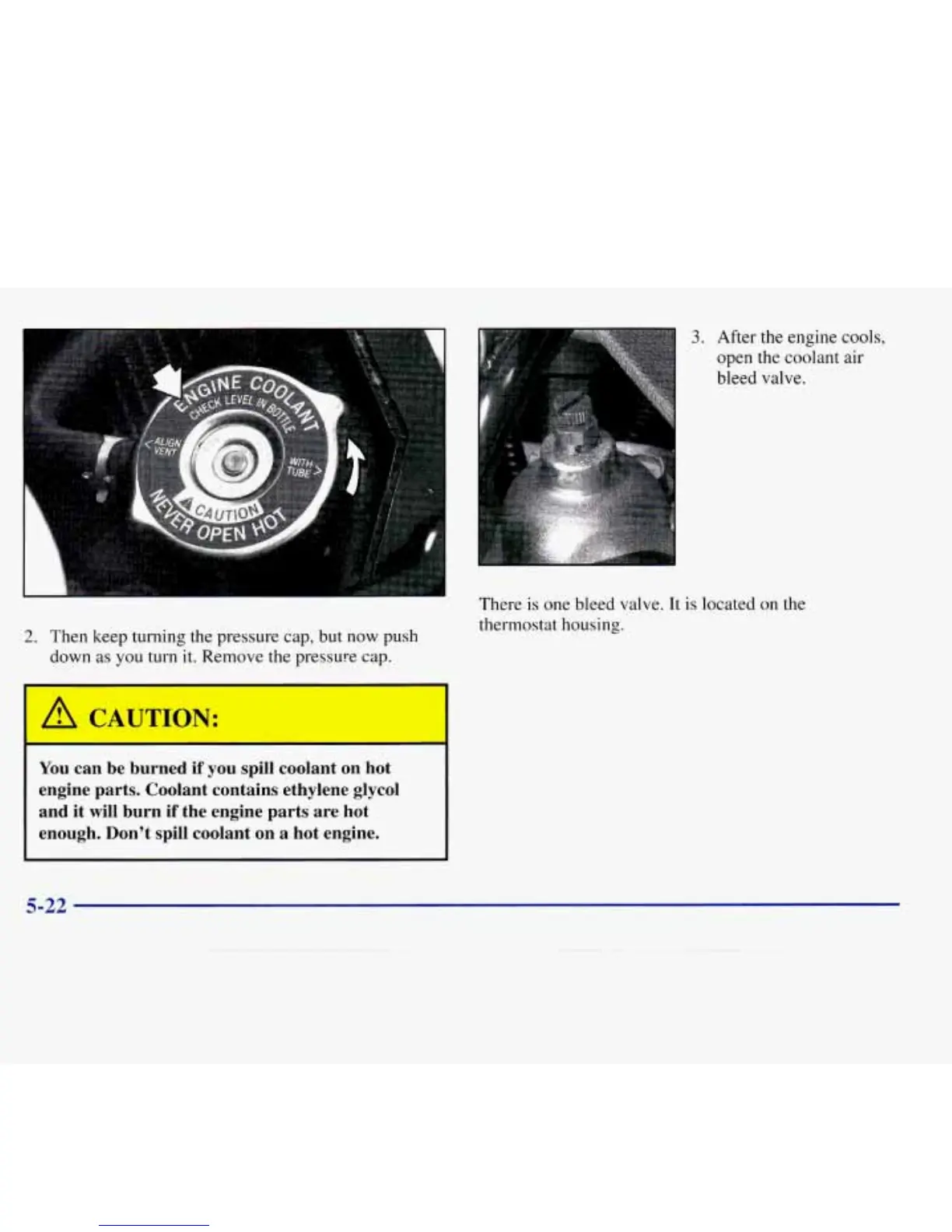 ENGINE COOLANT
CHECK LEVEL IN BOTTLE
< ALIGN VENT
WITH TUBE >
CAUTION
NEVER OPEN HOT

2. Then keep turning the pressure cap, but now push down as you turn it. Remove the pressure cap.

CAUTION:

You can be burned if you spill coolant on hot engine parts. Coolant contains ethylene glycol and it will burn if the engine parts are hot enough. Don't spill coolant on a hot engine.

3. After the engine cools, open the coolant air bleed valve.

There is one bleed valve. It is located on the thermostat housing.

5-22