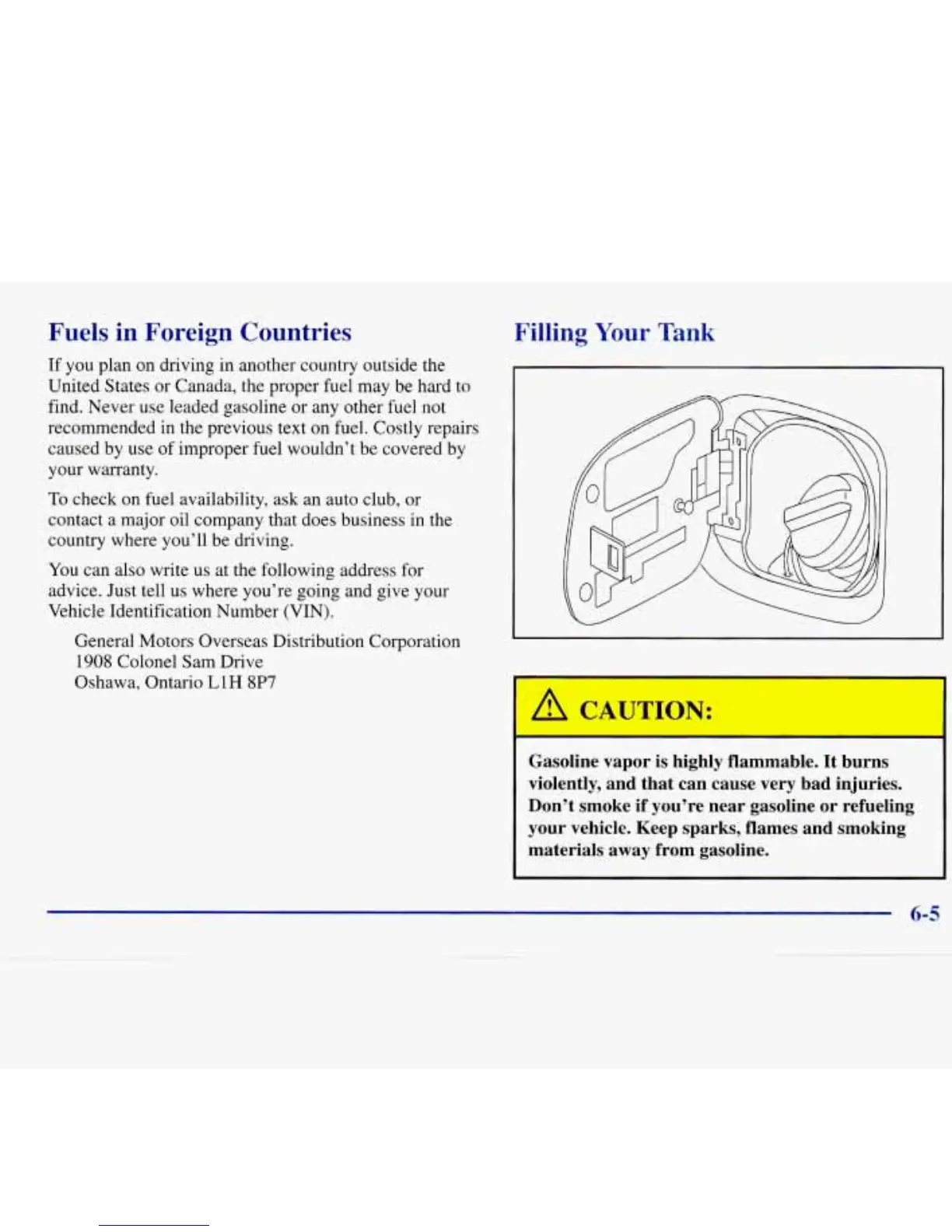 Fuels in Foreign Countries

If you plan on driving in another country outside the United States or Canada, the proper fuel may be hard to find. Never use leaded gasoline or any other fuel not recommended in the previous text on fuel. Costly repairs caused by use of improper fuel wouldn't be covered by your warranty.

To check on fuel availability, ask an auto club, or contact a major oil company that does business in the country where you'll be driving.

You can also write us at the following address for advice. Just tell us where you're going and give your Vehicle Identification Number (VIN).

General Motors Overseas Distribution Corporation
1908 Colonel Sam Drive
Oshawa, Ontario L1H 8P7

Filling Your Tank

CAUTION:

Gasoline vapor is highly flammable. It burns violently, and that can cause very bad injuries. Don't smoke if you're near gasoline or refueling your vehicle. Keep sparks, flames and smoking materials away from gasoline.

6-5