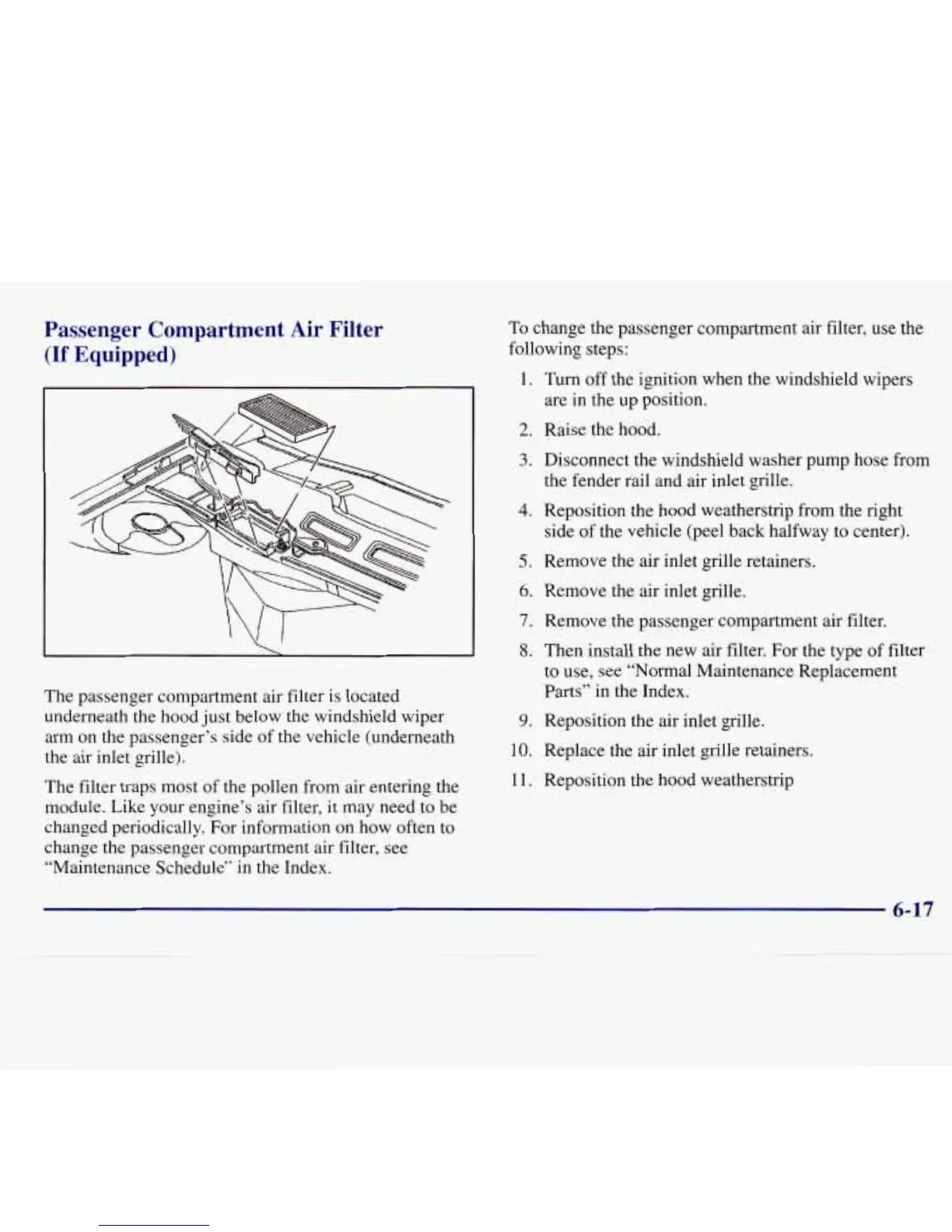 Passenger Compartment Air Filter (If Equipped)

The passenger compartment air filter is located underneath the hood just below the windshield wiper arm on the passenger's side of the vehicle (underneath the air inlet grille).

The filter traps most of the pollen from air entering the module. Like your engine's air filter, it may need to be changed periodically. For information on how often to change the passenger compartment air filter, see "Maintenance Schedule" in the Index.

To change the passenger compartment air filter, use the following steps:

1. Turn off the ignition when the windshield wipers are in the up position.
2. Raise the hood.
3. Disconnect the windshield washer pump hose from the fender rail and air inlet grille.
4. Reposition the hood weatherstrip from the right side of the vehicle (peel back halfway to center).
5. Remove the air inlet grille retainers.
6. Remove the air inlet grille.
7. Remove the passenger compartment air filter.
8. Then install the new air filter. For the type of filter to use, see "Normal Maintenance Replacement Parts" in the Index.
9. Reposition the air inlet grille.
10. Replace the air inlet grille retainers.
11. Reposition the hood weatherstrip

6-17