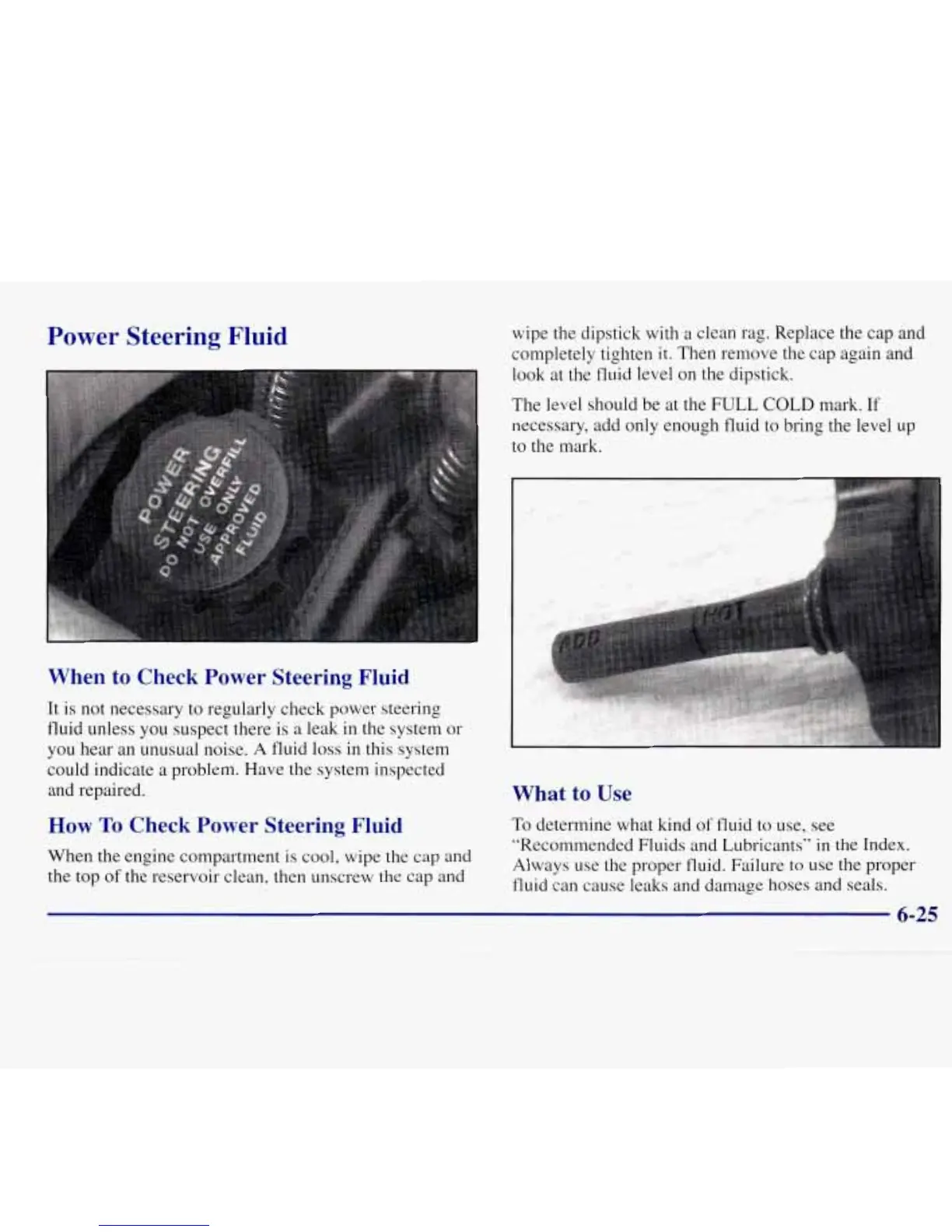 Power Steering Fluid

POWER STEERING DO NOT OVERFILL USE ONLY APPROVED FLUID

When to Check Power Steering Fluid

It is not necessary to regularly check power steering fluid unless you suspect there is a leak in the system or you hear an unusual noise. A fluid loss in this system could indicate a problem. Have the system inspected and repaired.

How To Check Power Steering Fluid

When the engine compartment is cool, wipe the cap and the top of the reservoir clean, then unscrew the cap and wipe the dipstick with a clean rag. Replace the cap and completely tighten it. Then remove the cap again and look at the fluid level on the dipstick.

The level should be at the FULL COLD mark. If necessary, add only enough fluid to bring the level up to the mark.

ADD HOT

What to Use

To determine what kind of fluid to use, see "Recommended Fluids and Lubricants" in the Index. Always use the proper fluid. Failure to use the proper fluid can cause leaks and damage hoses and seals.

6-25