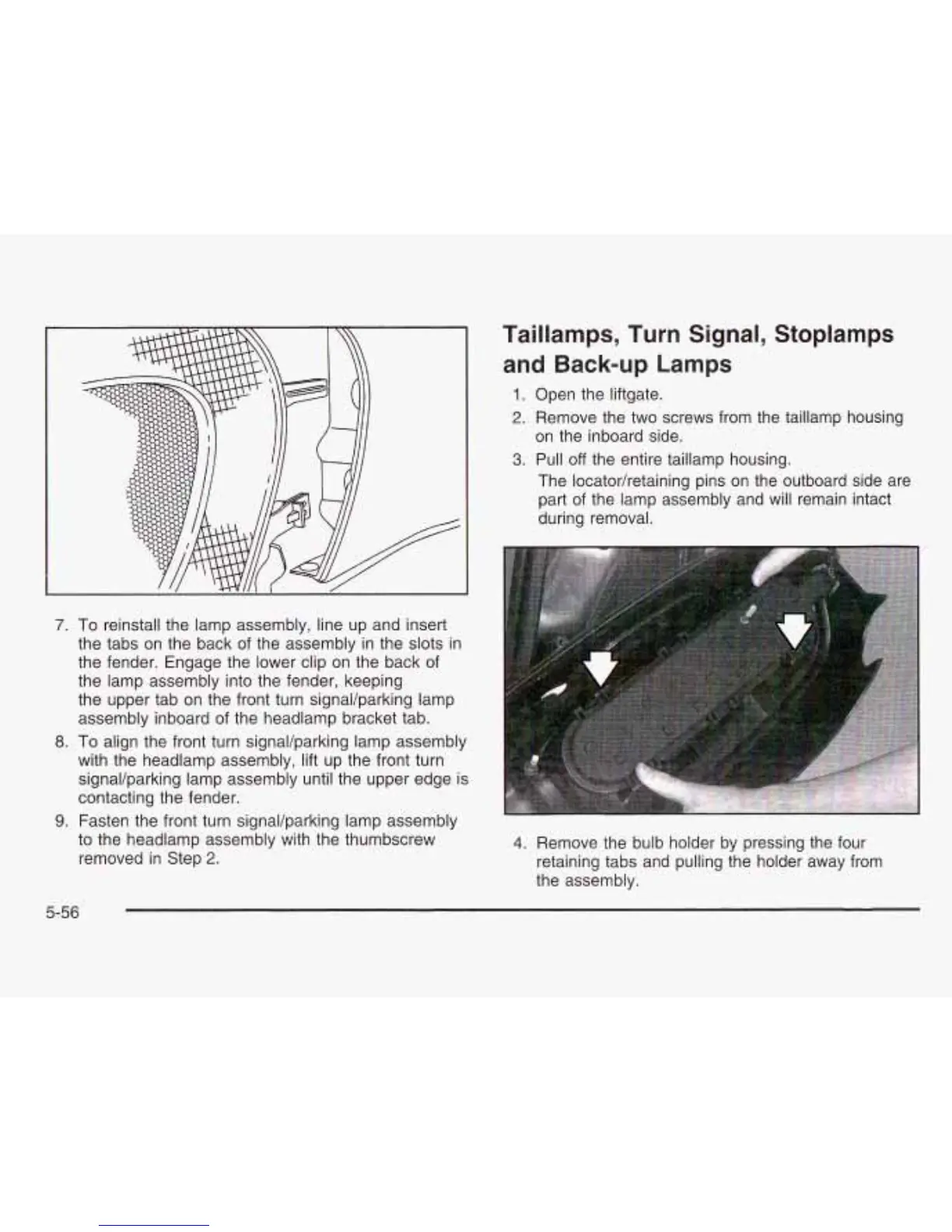 7. To reinstall the lamp assembly, line up and insert the tabs on the back of the assembly in the slots in the fender. Engage the lower clip on the back of the lamp assembly into the fender, keeping the upper tab on the front turn signal/parking lamp assembly inboard of the headlamp bracket tab.

8. To align the front turn signal/parking lamp assembly with the headlamp assembly, lift up the front turn signal/parking lamp assembly until the upper edge is contacting the fender.

9. Fasten the front turn signal/parking lamp assembly to the headlamp assembly with the thumbscrew removed in Step 2.

Taillamps, Turn Signal, Stoplamps and Back-up Lamps

1. Open the liftgate.

2. Remove the two screws from the taillamp housing on the inboard side.

3. Pull off the entire taillamp housing.

The locator/retaining pins on the outboard side are part of the lamp assembly and will remain intact during removal.

4. Remove the bulb holder by pressing the four retaining tabs and pulling the holder away from the assembly.

5-56