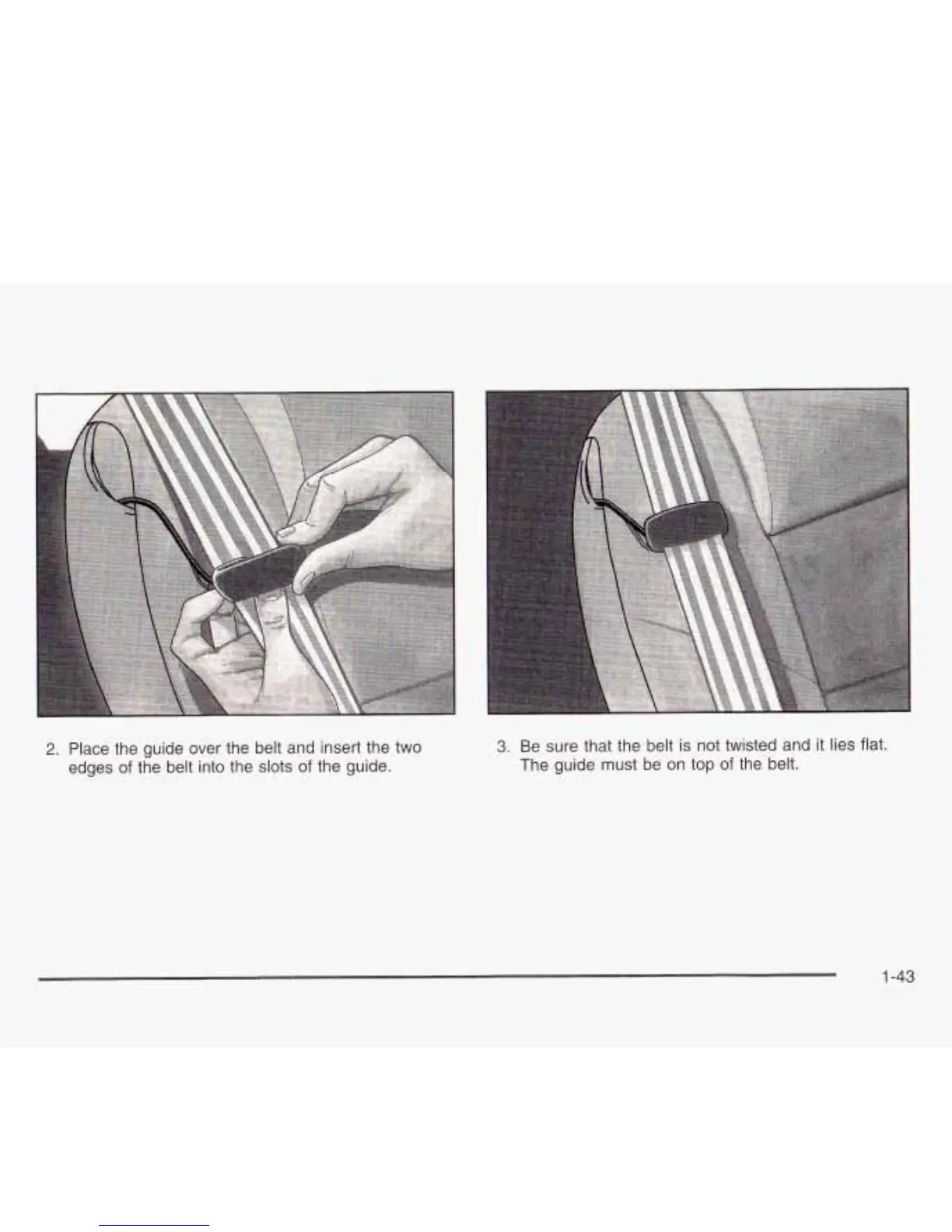 2. Place the guide over the belt and insert the two edges of the belt into the slots of the guide.

3. Be sure that the belt is not twisted and it lies flat. The guide must be on top of the belt.

1-43