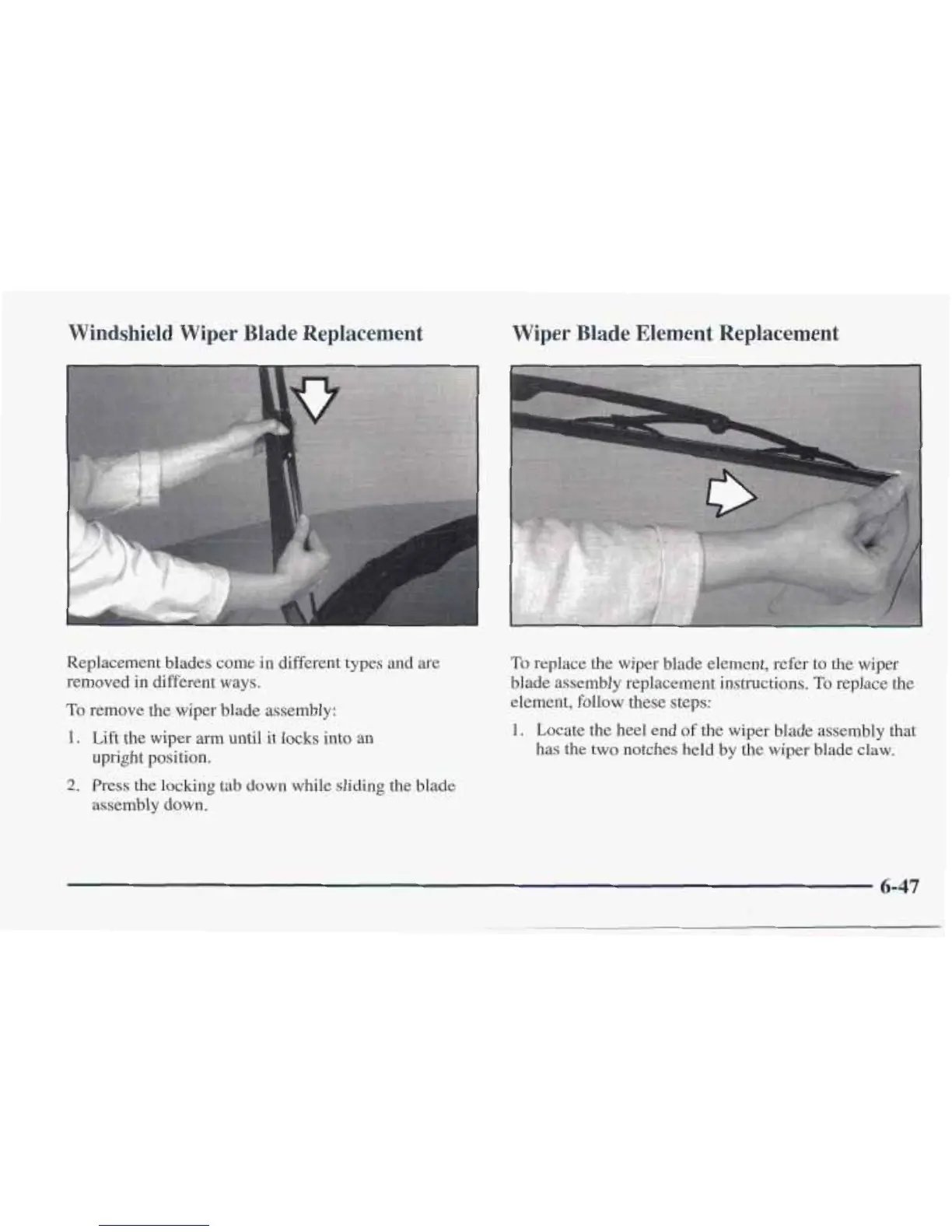 Windshield Wiper Blade Replacement

Replacement blades come in different types and are removed in different ways.

To remove the wiper blade assembly:

1. Lift the wiper arm until it locks into an upright position.

2. Press the locking tab down while sliding the blade assembly down.

Wiper Blade Element Replacement

To replace the wiper blade element, refer to the wiper blade assembly replacement instructions. To replace the element, follow these steps:

1. Locate the heel end of the wiper blade assembly that has the two notches held by the wiper blade claw.

6-47