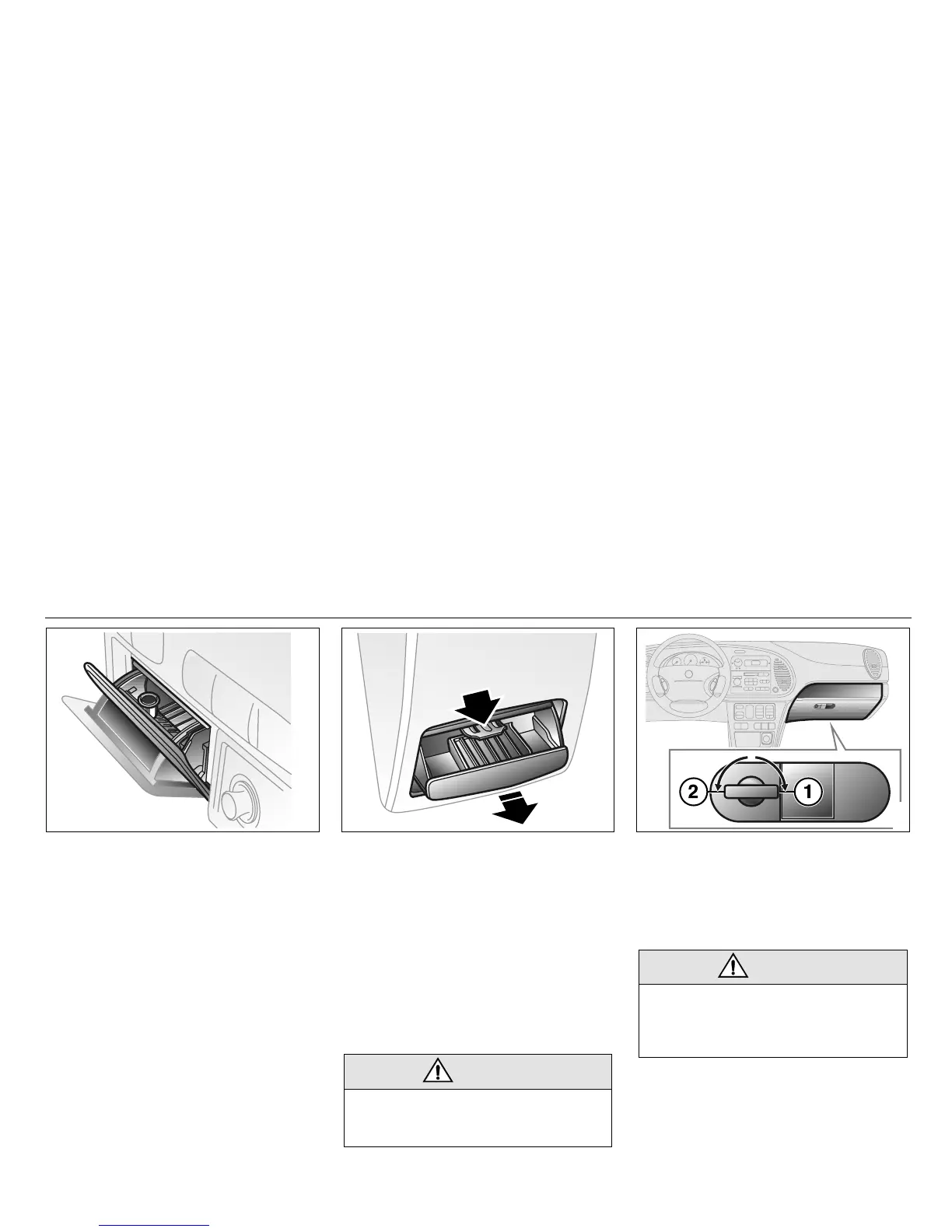 2

1