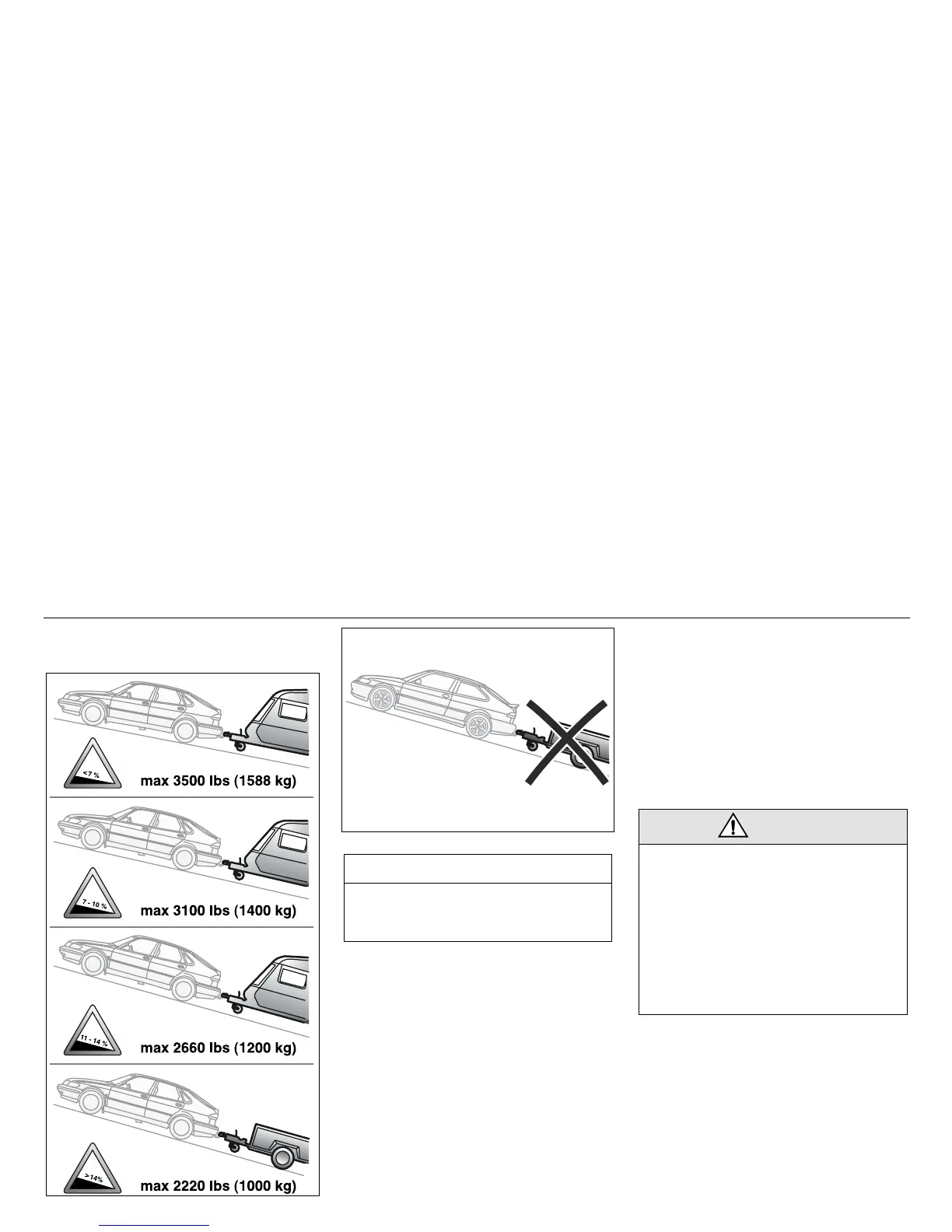 <7 %

max 3500 lbs (1588 kg)

7 - 10 %

max 3100 lbs (1400 kg)

11 - 14 %

max 2660 lbs (1200 kg)

>14%

max 2220 lbs (1000 kg)