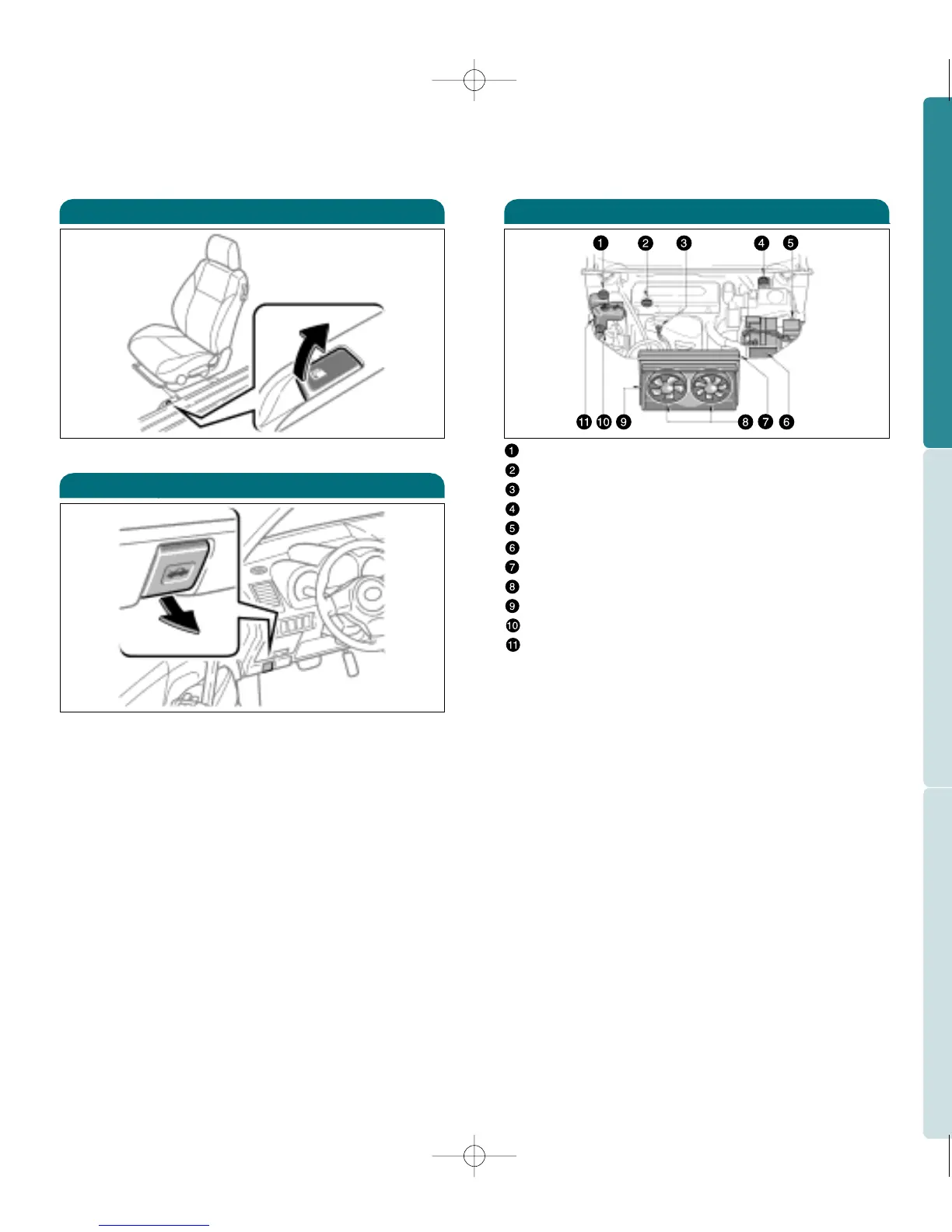 1 2 3 4 5

11 10 9 8 7 6

1
2
3
4
5
6
7
8
9
10
11