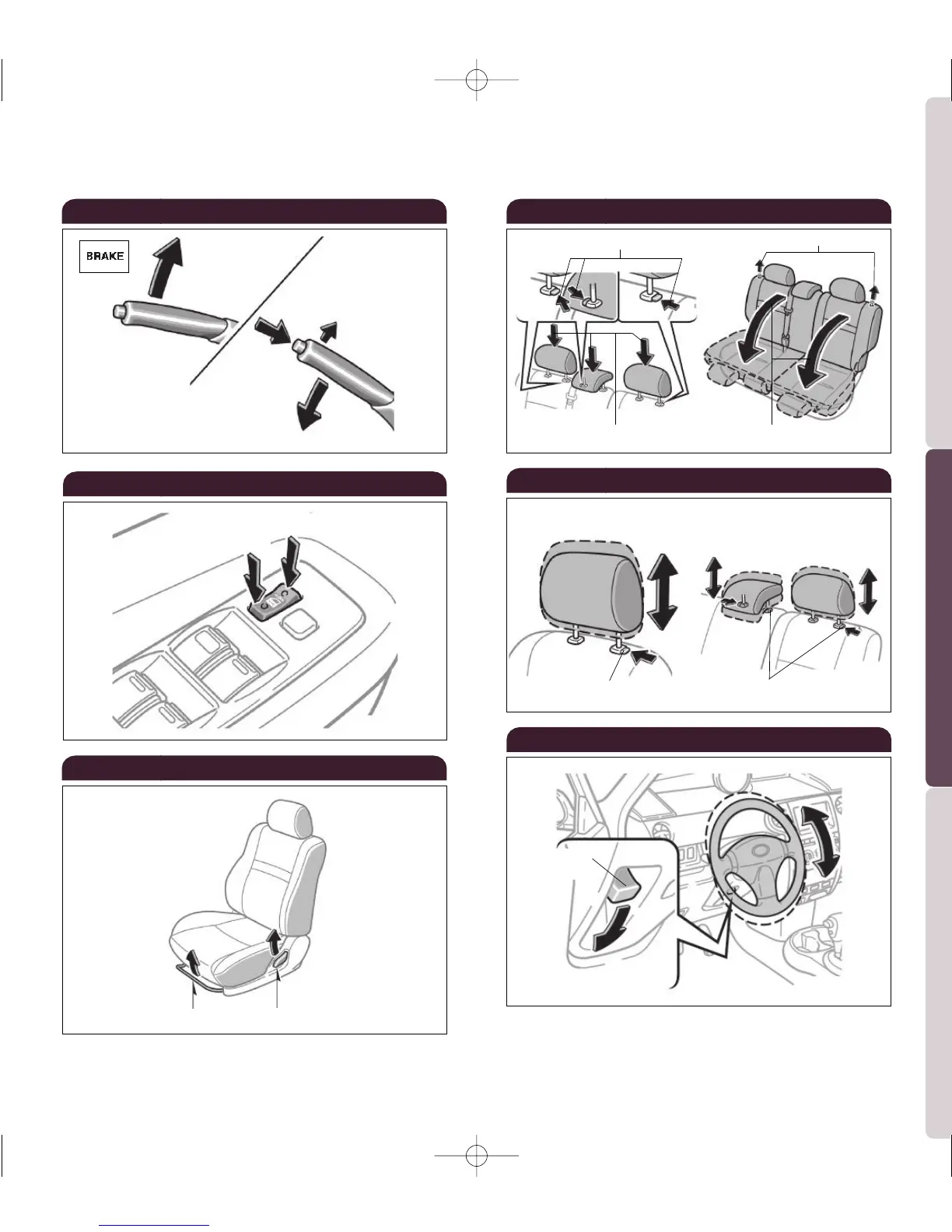 BRAKE