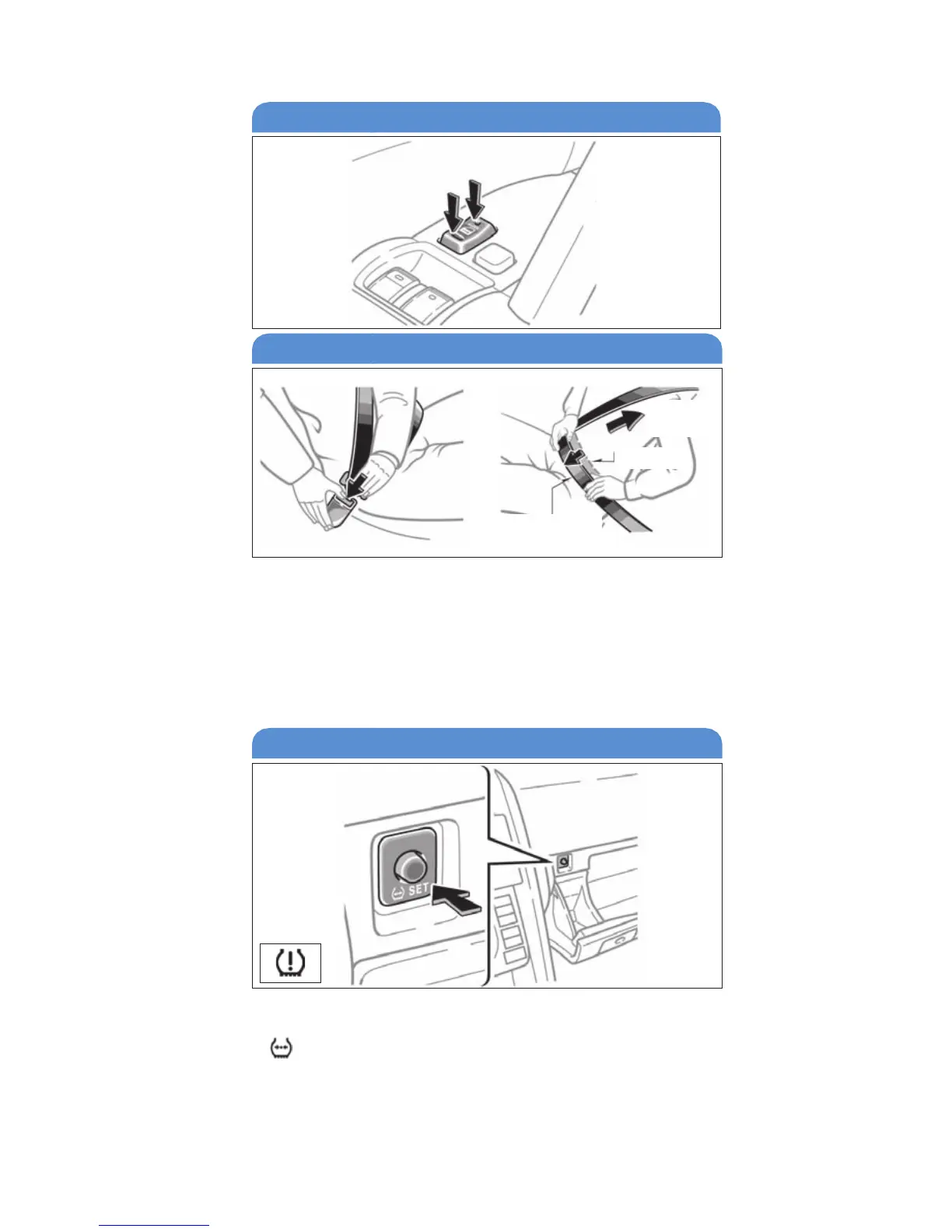 SET