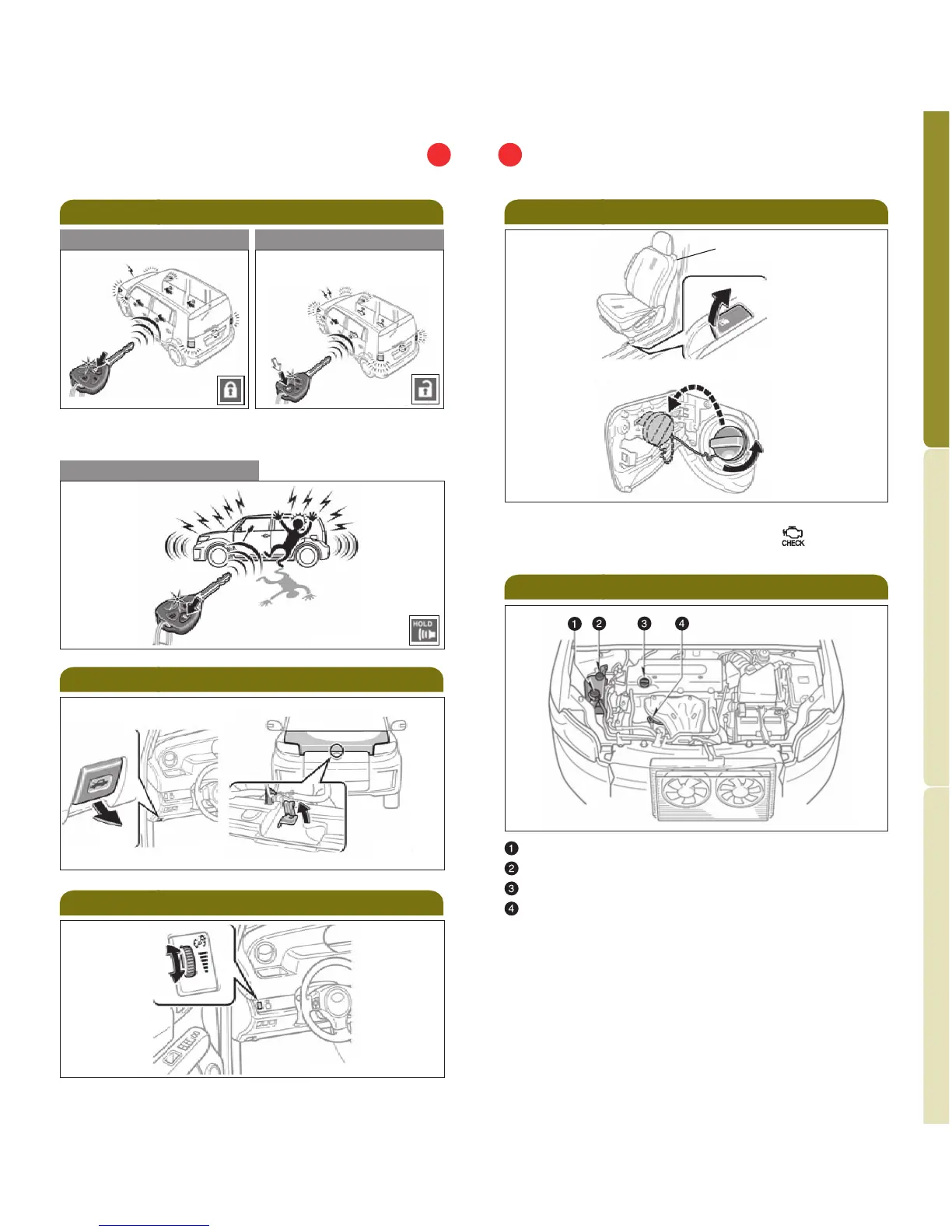 HOLD

CHECK

1 2 3 4

1
2
3
4