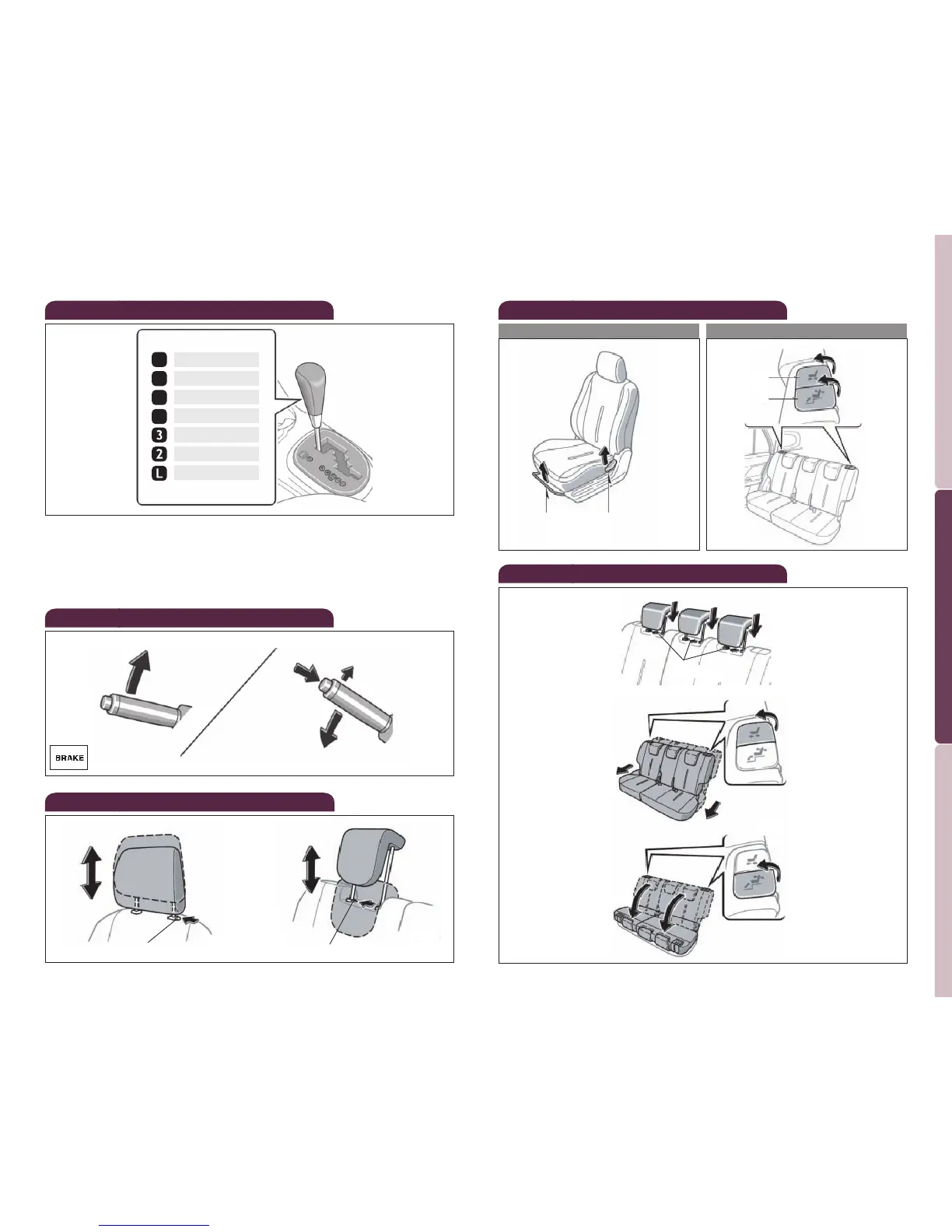 3

2

L

BRAKE