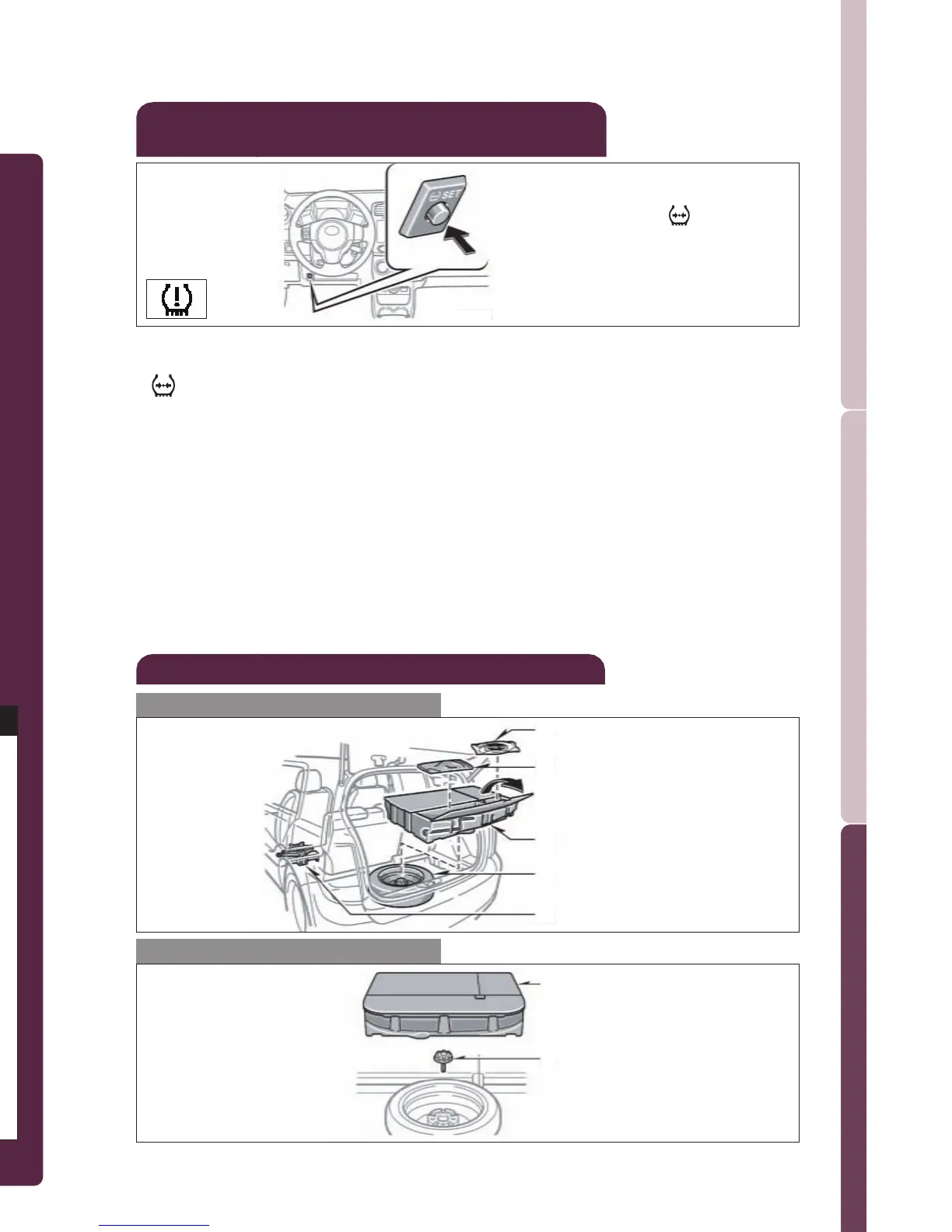 SET