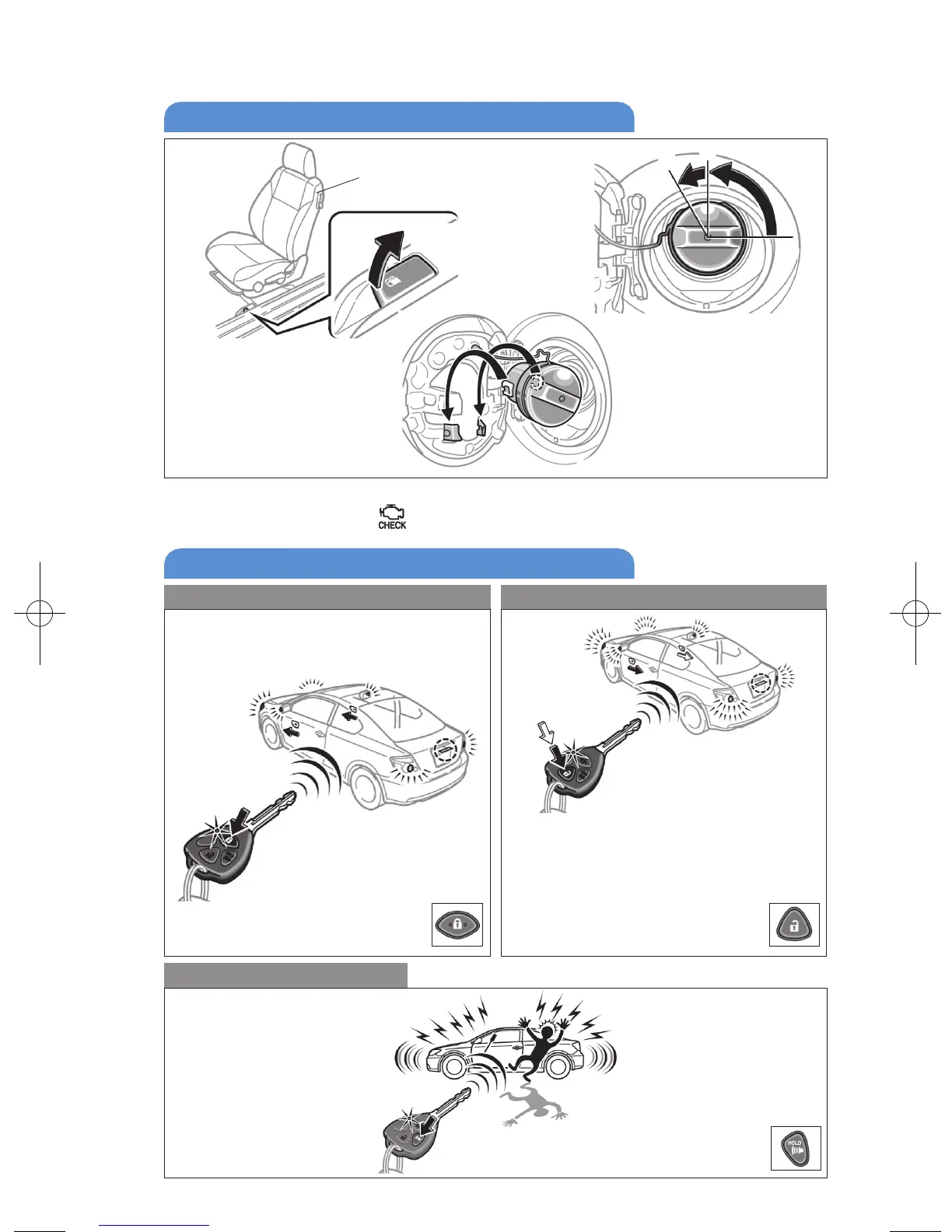 CHECK

HOLD