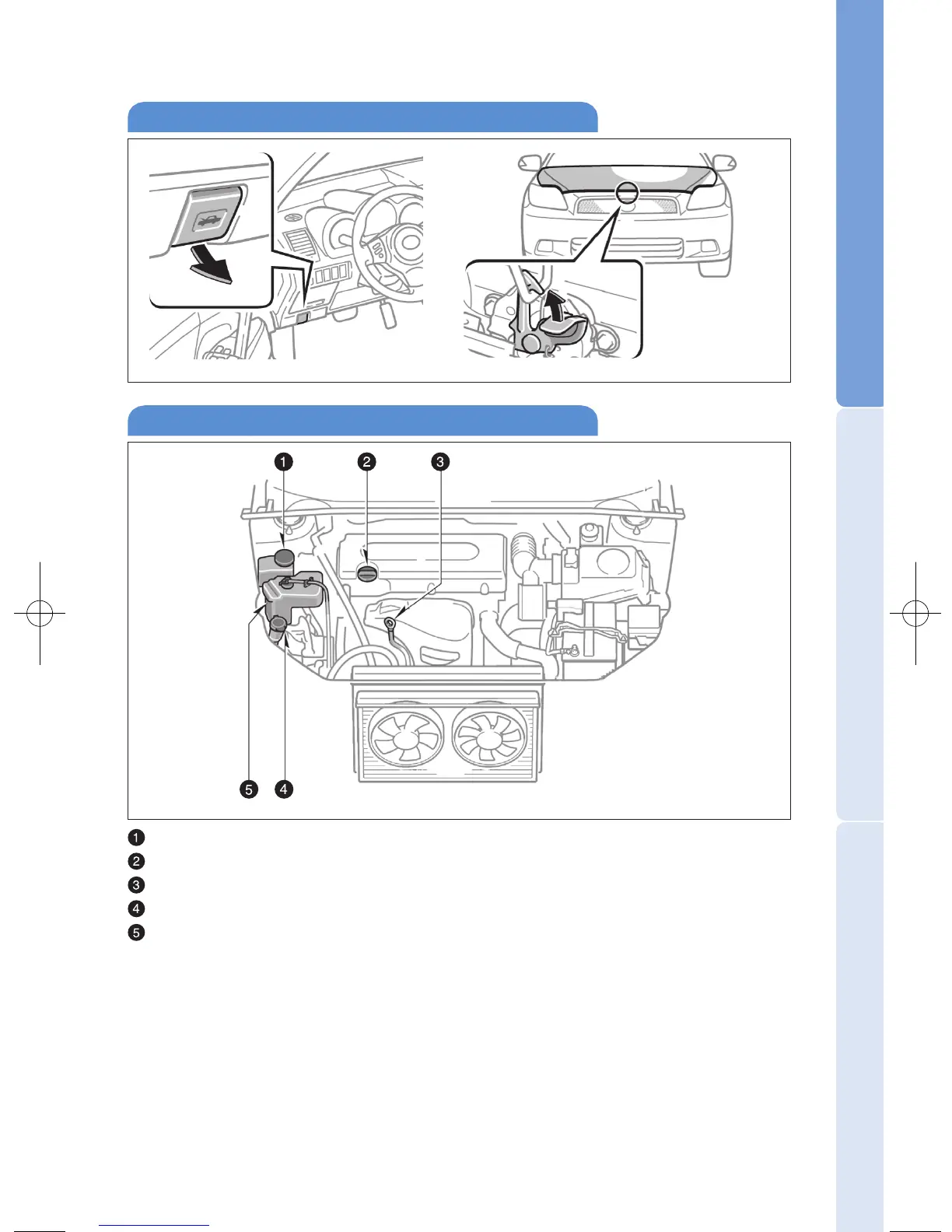 1

2

3

5 4

1
2
3
4
5