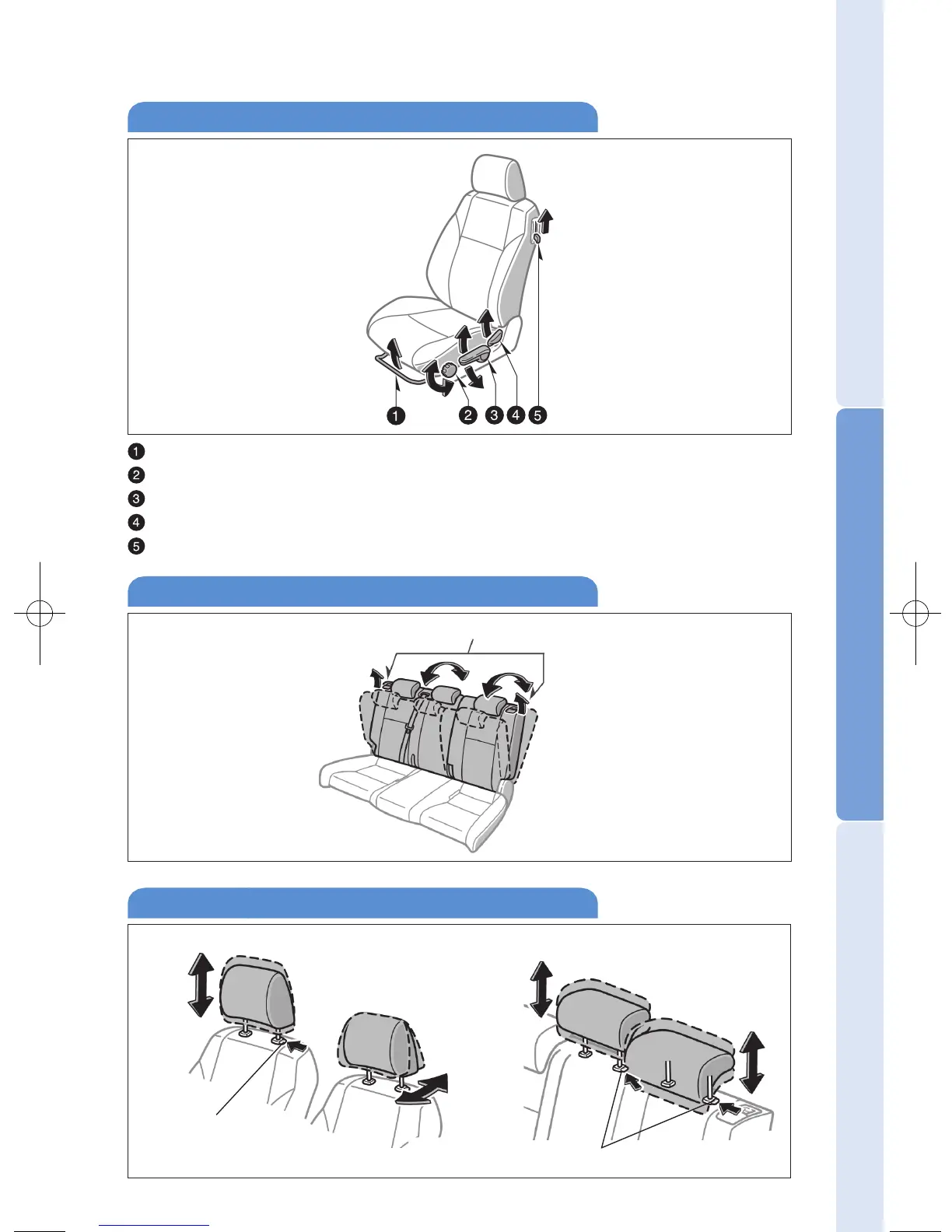 1

2

3

4

5

1

2

3

4

5