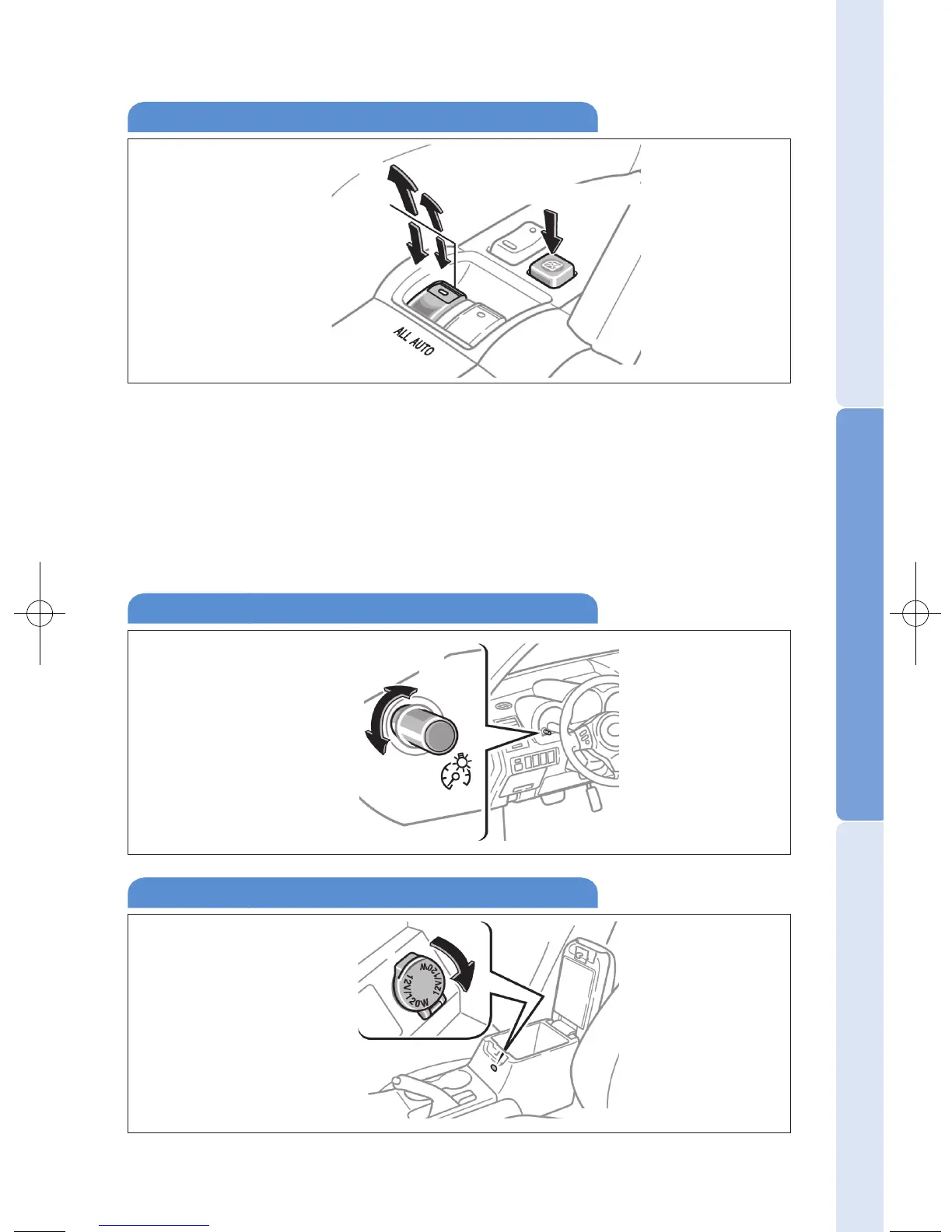 ALL AUTO

12V/120W
12V/120W