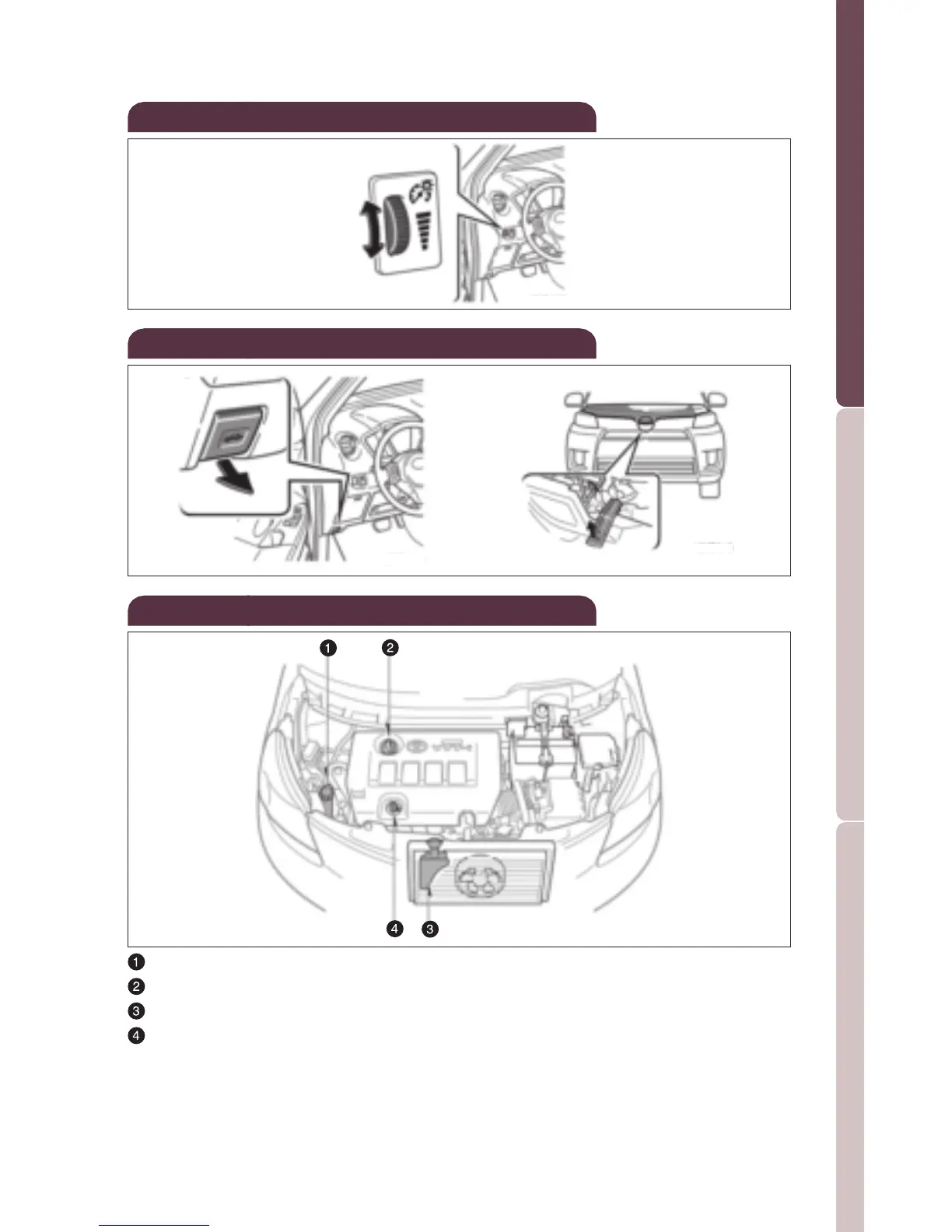 1 2
4 3
1
2
3
4