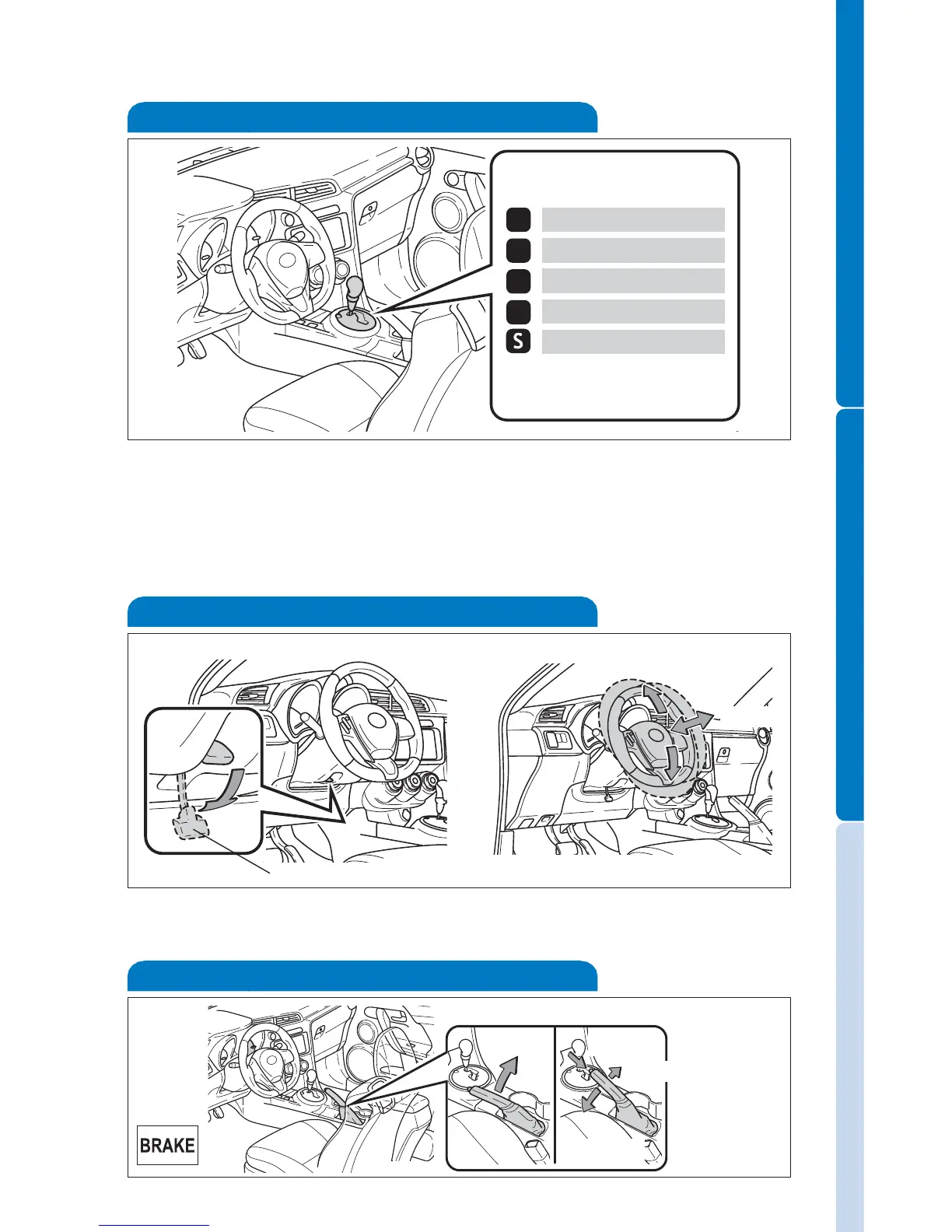 S

BRAKE