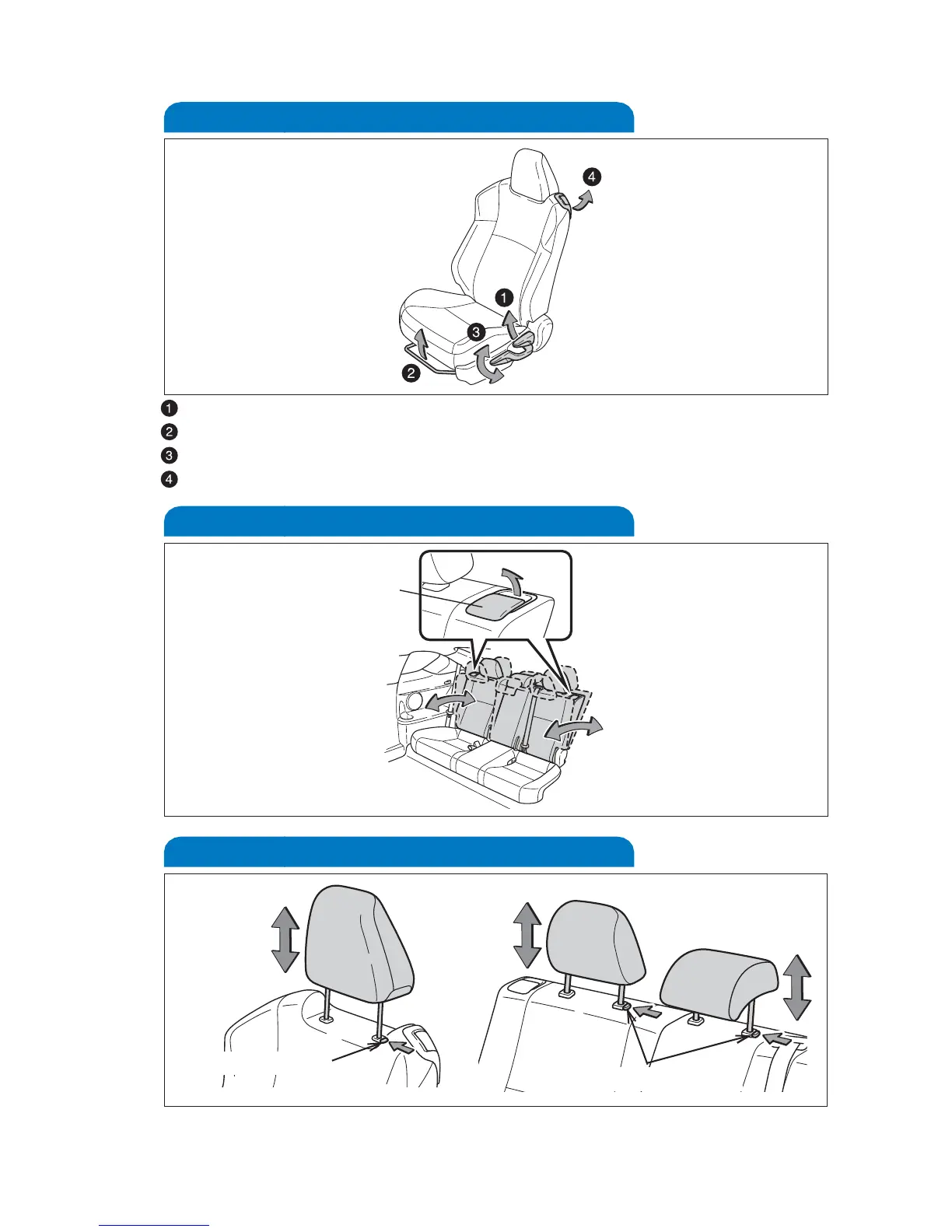 4

1

3

2

1
2
3
4