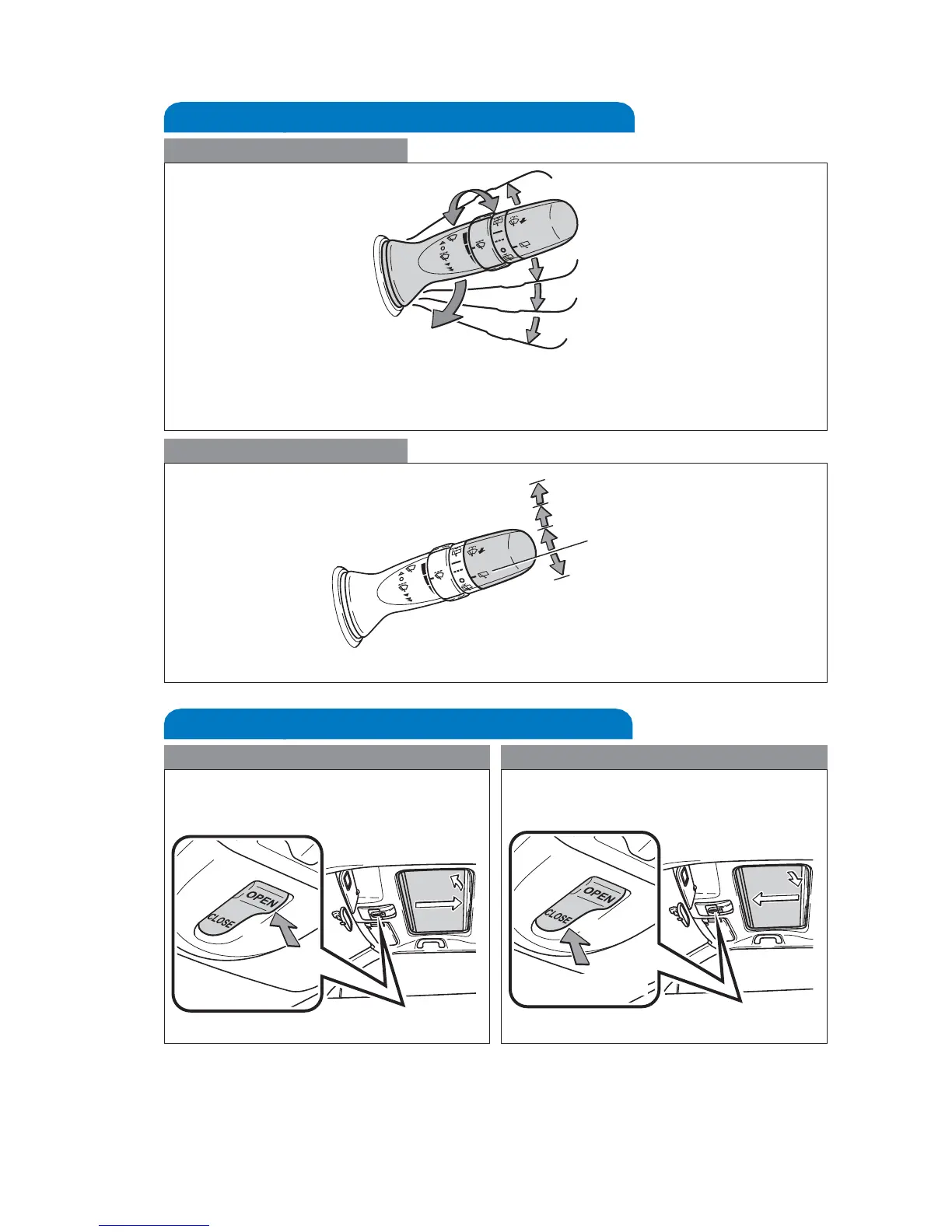 OPEN
CLOSE

OPEN
CLOSE