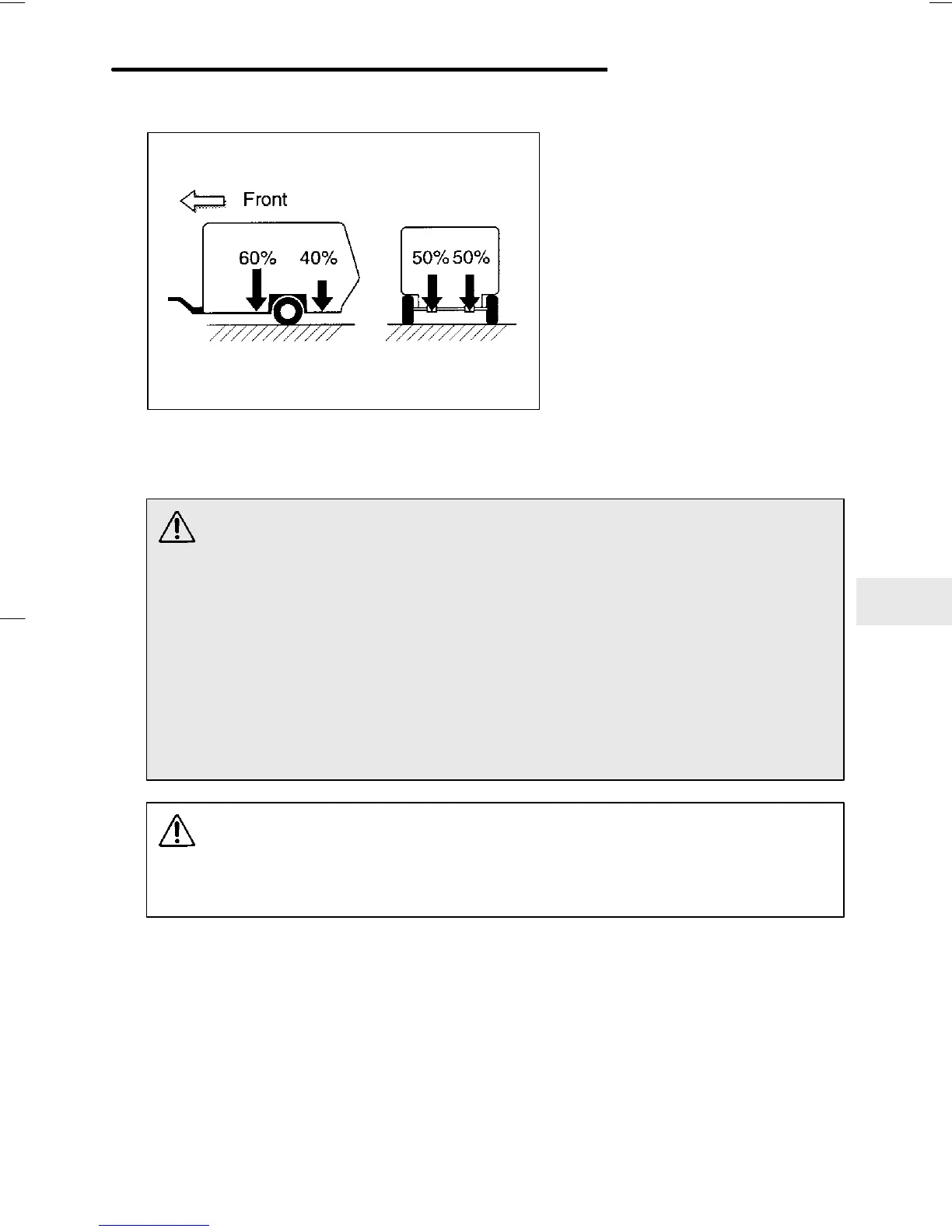 Front

60%

40%

50%

50%