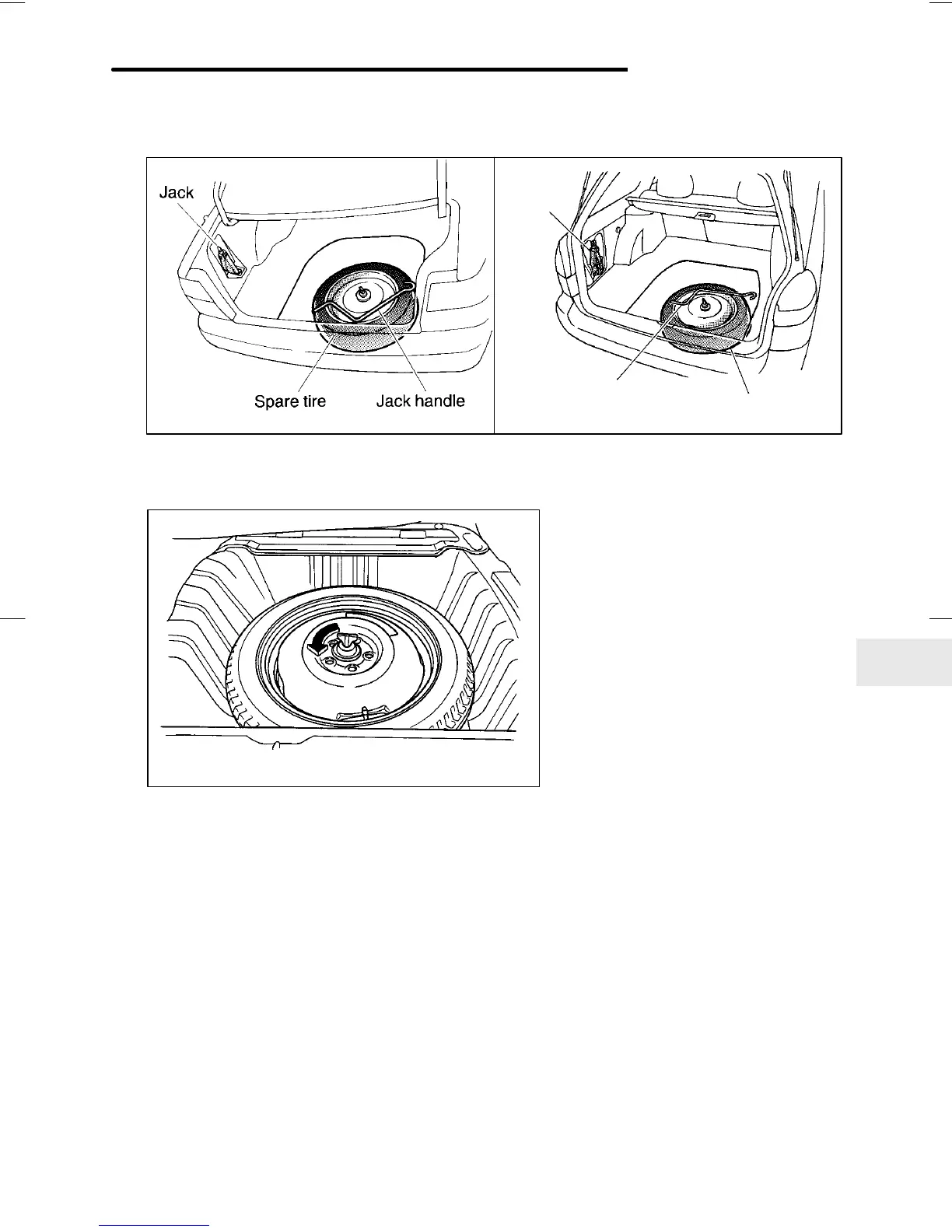 Jack

Spare tire

Jack handle