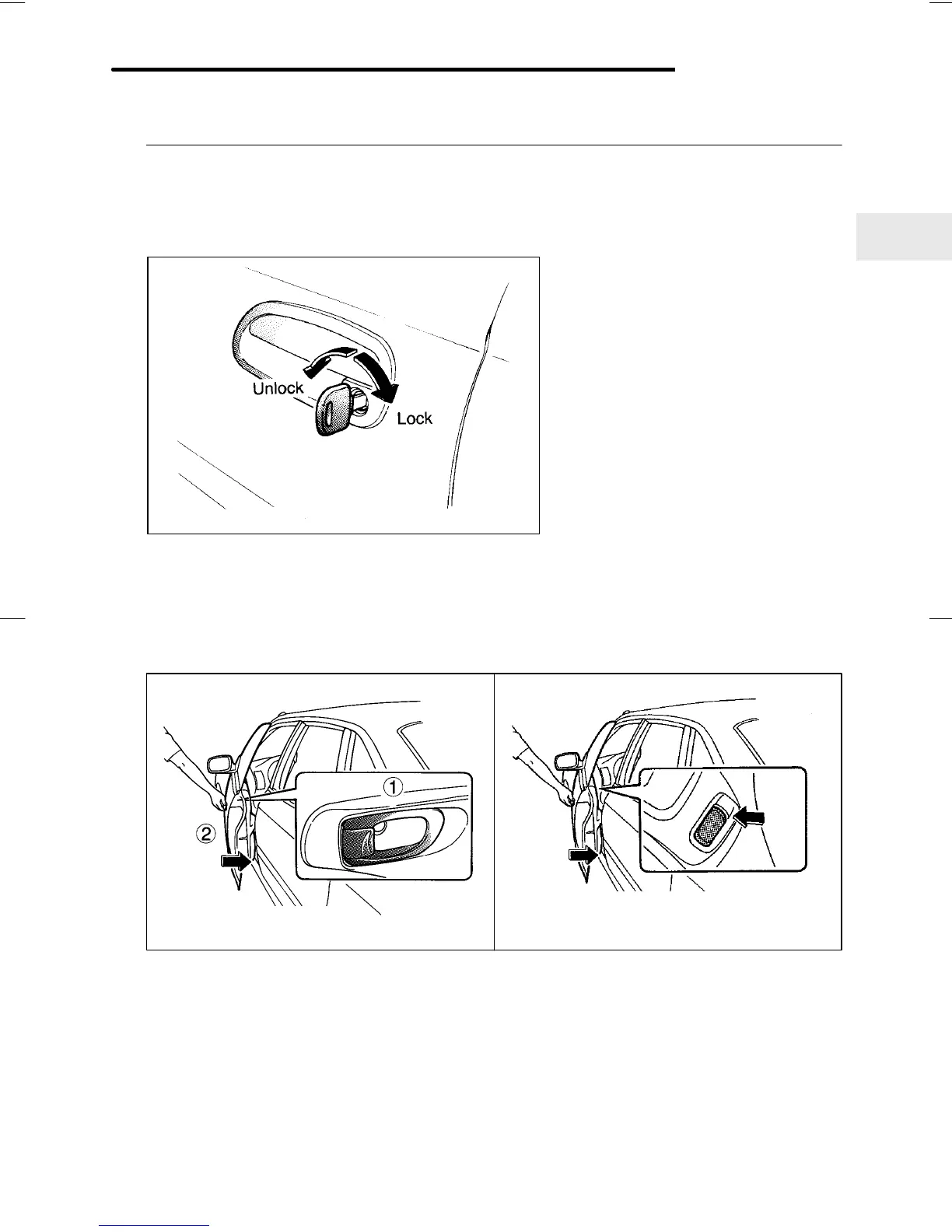 Unlock

Lock

①

②