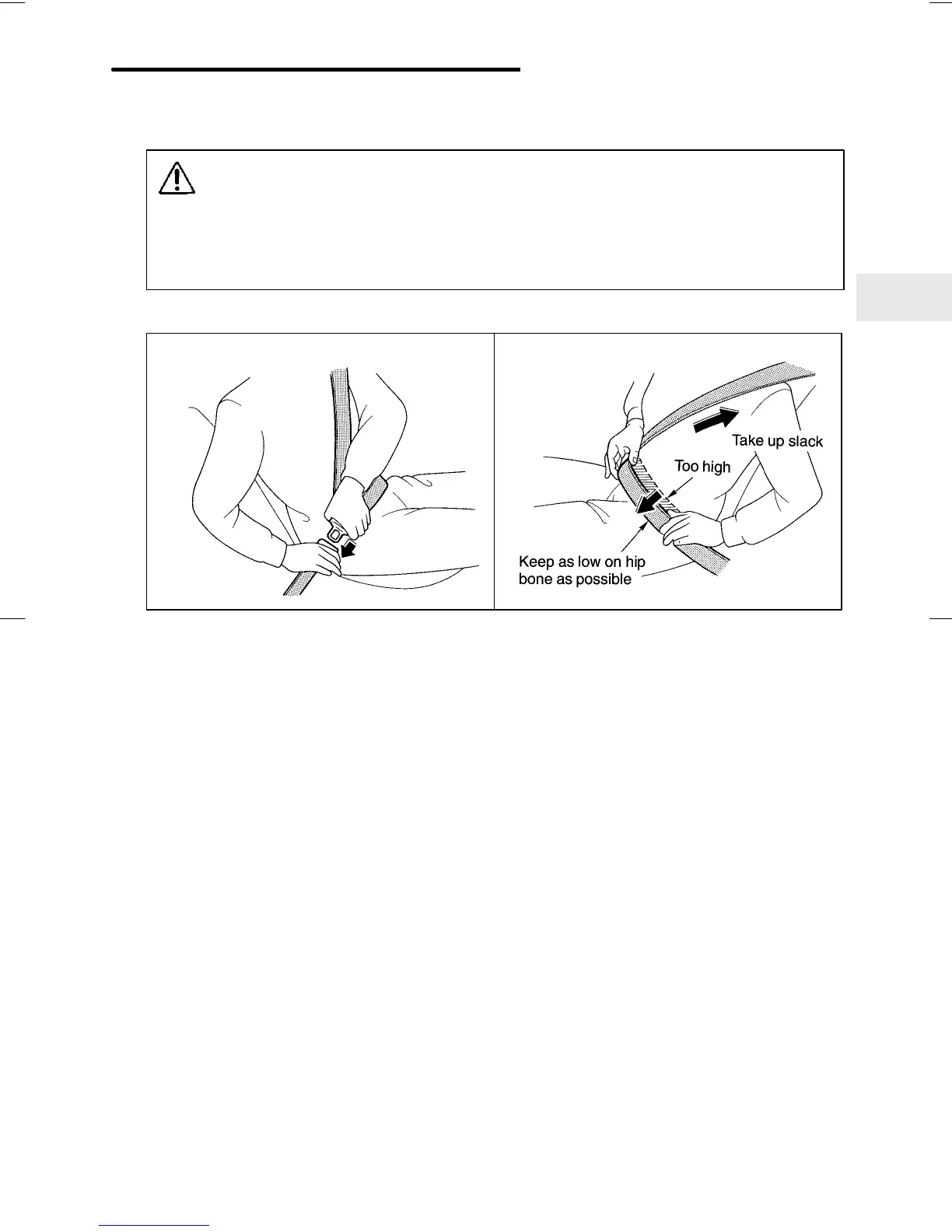 Take up slack

Too high

Keep as low on hip bone as possible