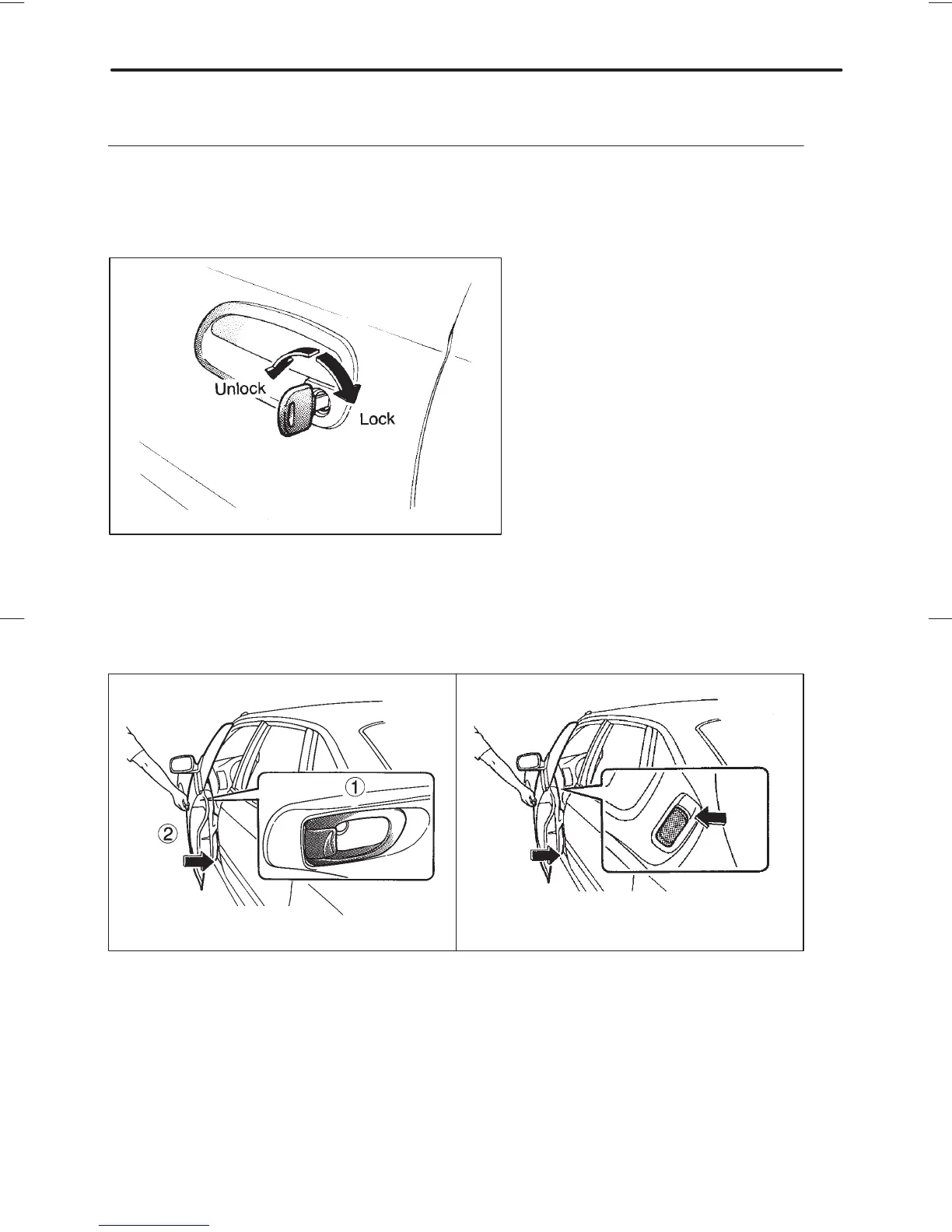 Unlock
Lock

①
②