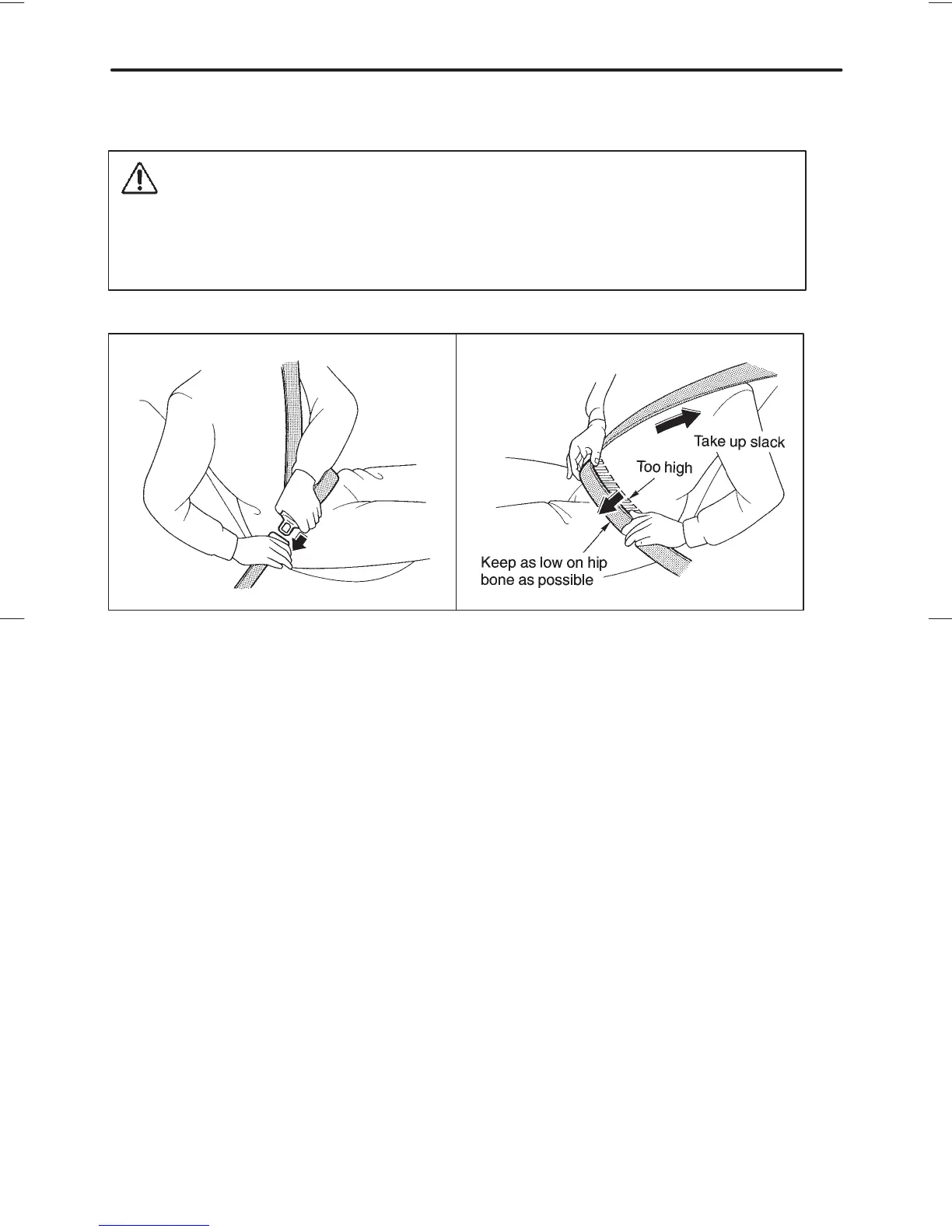 Take up slack

Too high

Keep as low on hip bone as possible