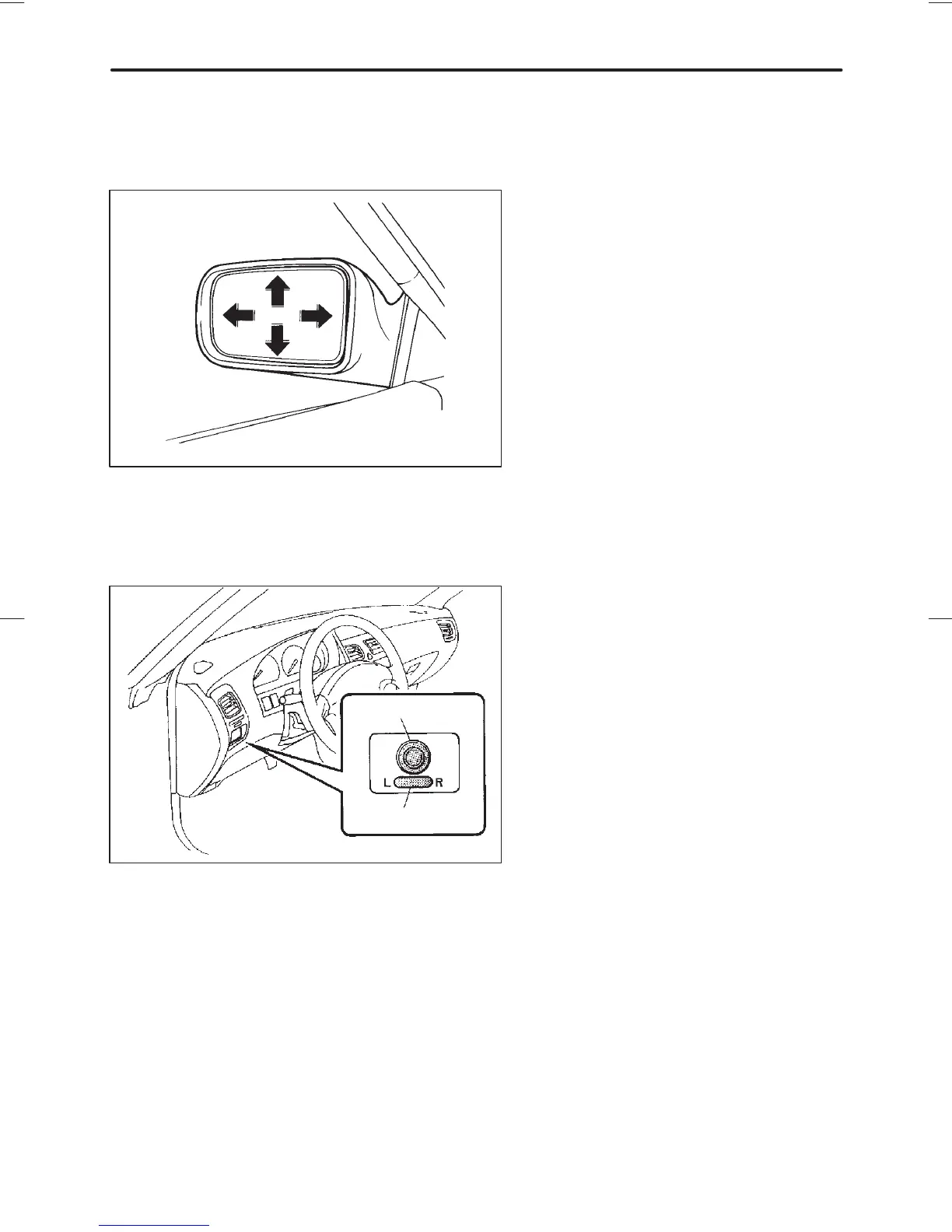 L R