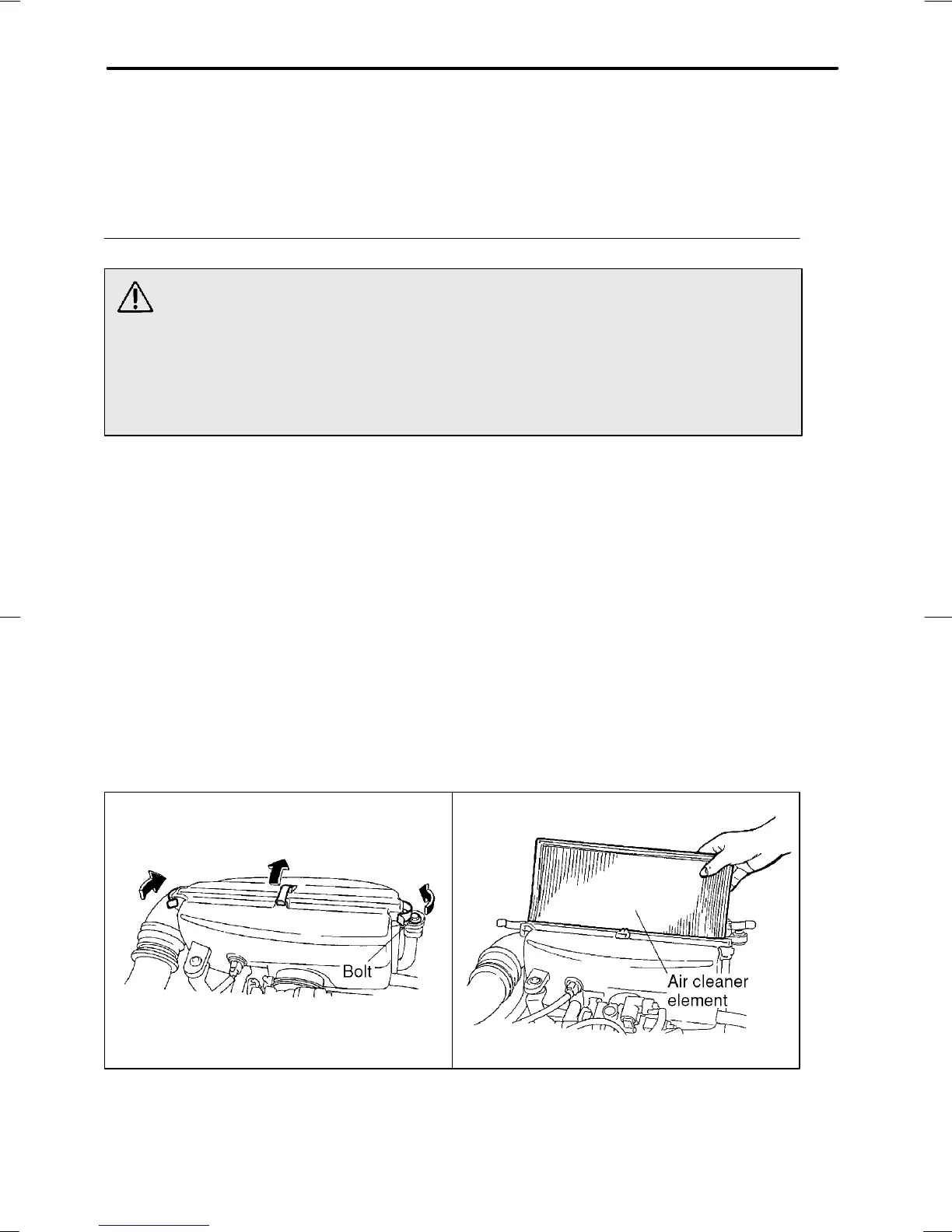 Bolt

Air cleaner element