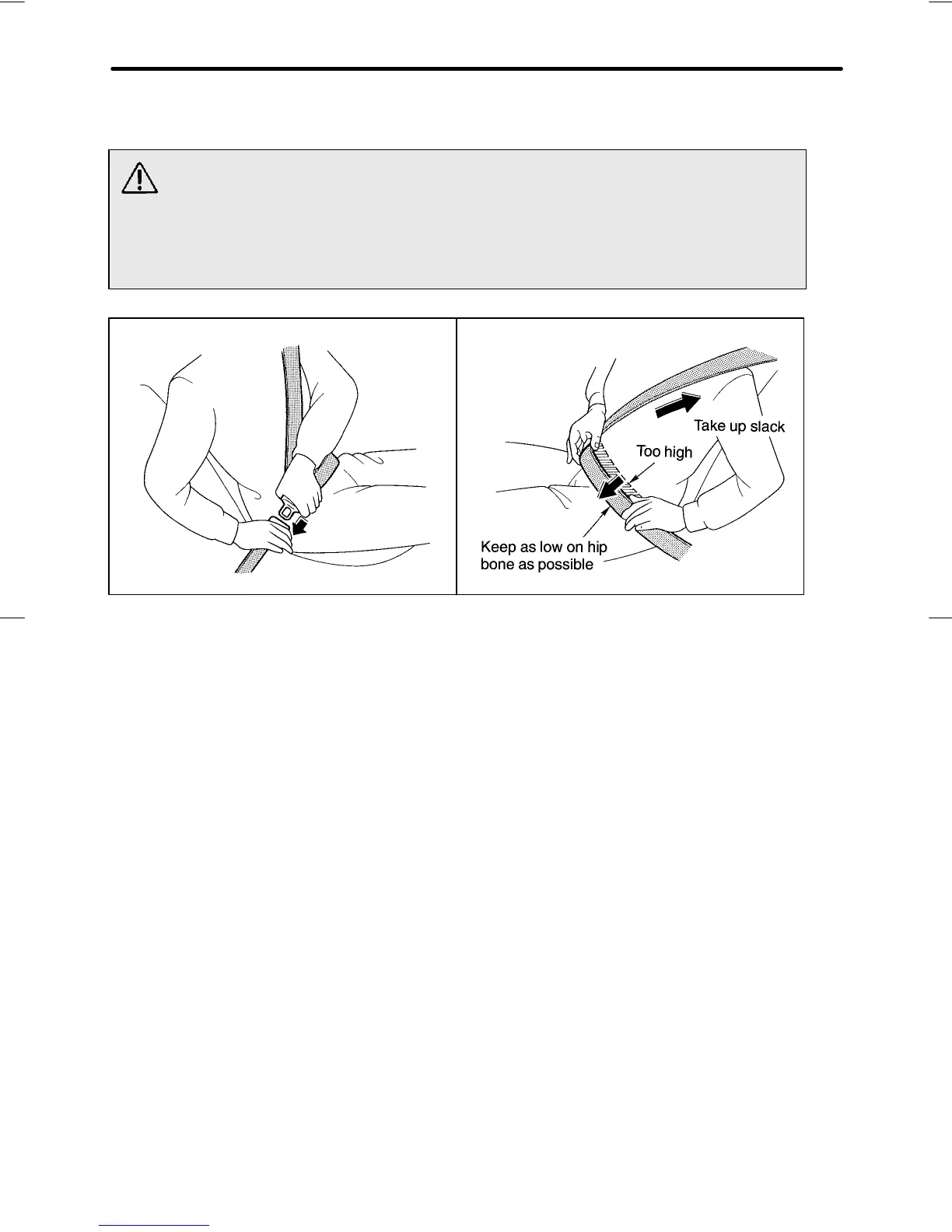 Take up slack

Too high

Keep as low on hip bone as possible