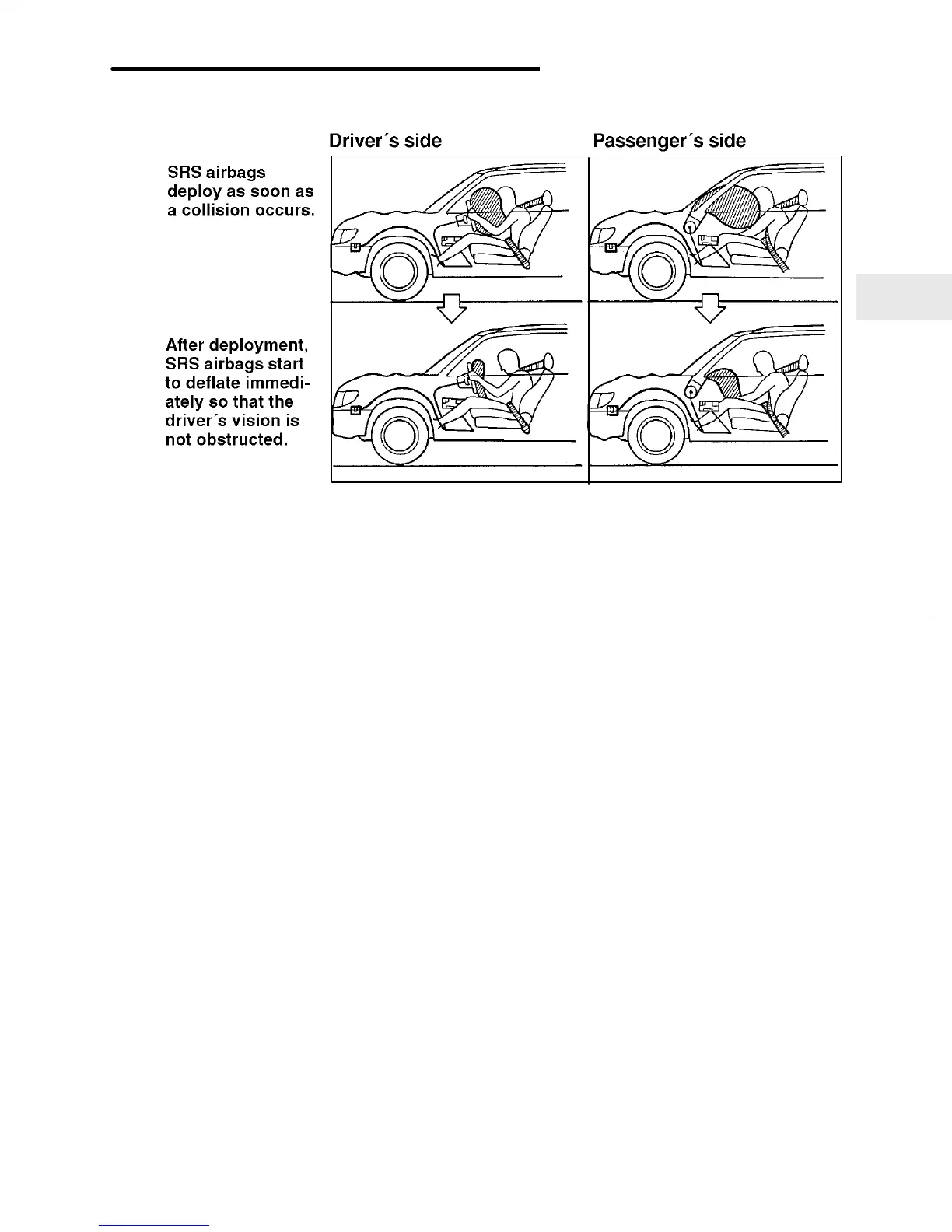 Driver´s side

Passenger´s side

SRS airbags deploy as soon as a collision occurs.

After deployment, SRS airbags start to deflate immediately so that the driver´s vision is not obstructed.