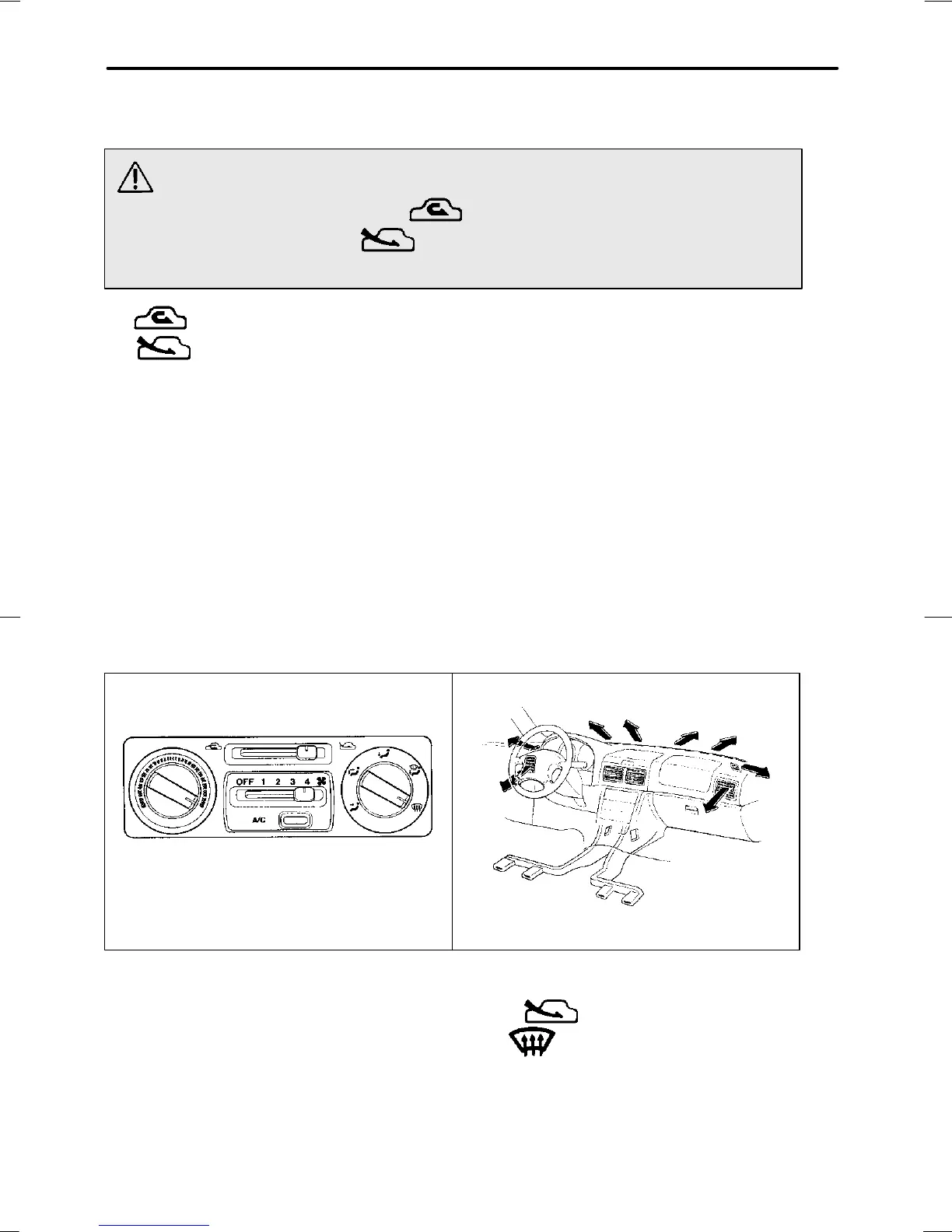 OFF 1 2 3 4

A/C