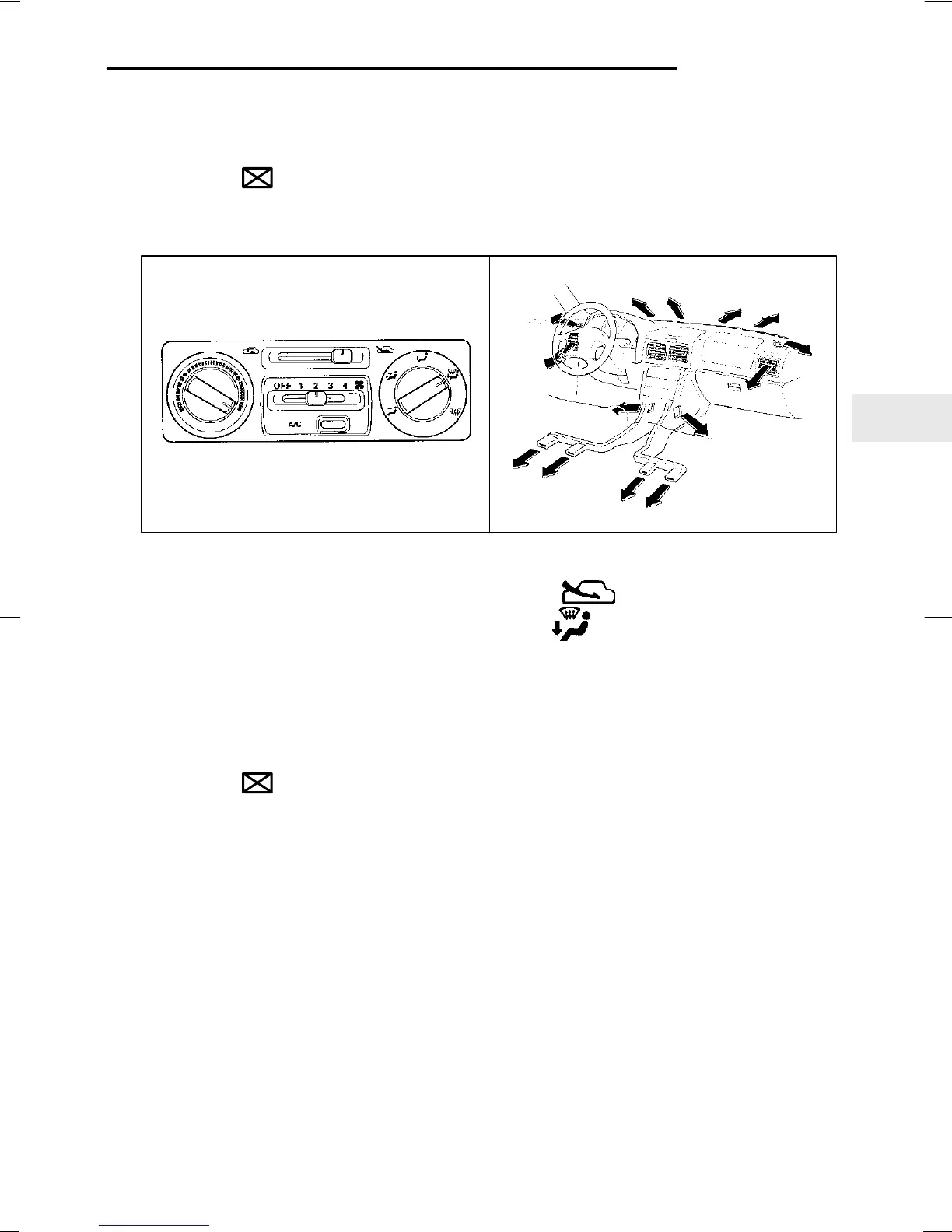 OFF 1 2 3 4
A/C