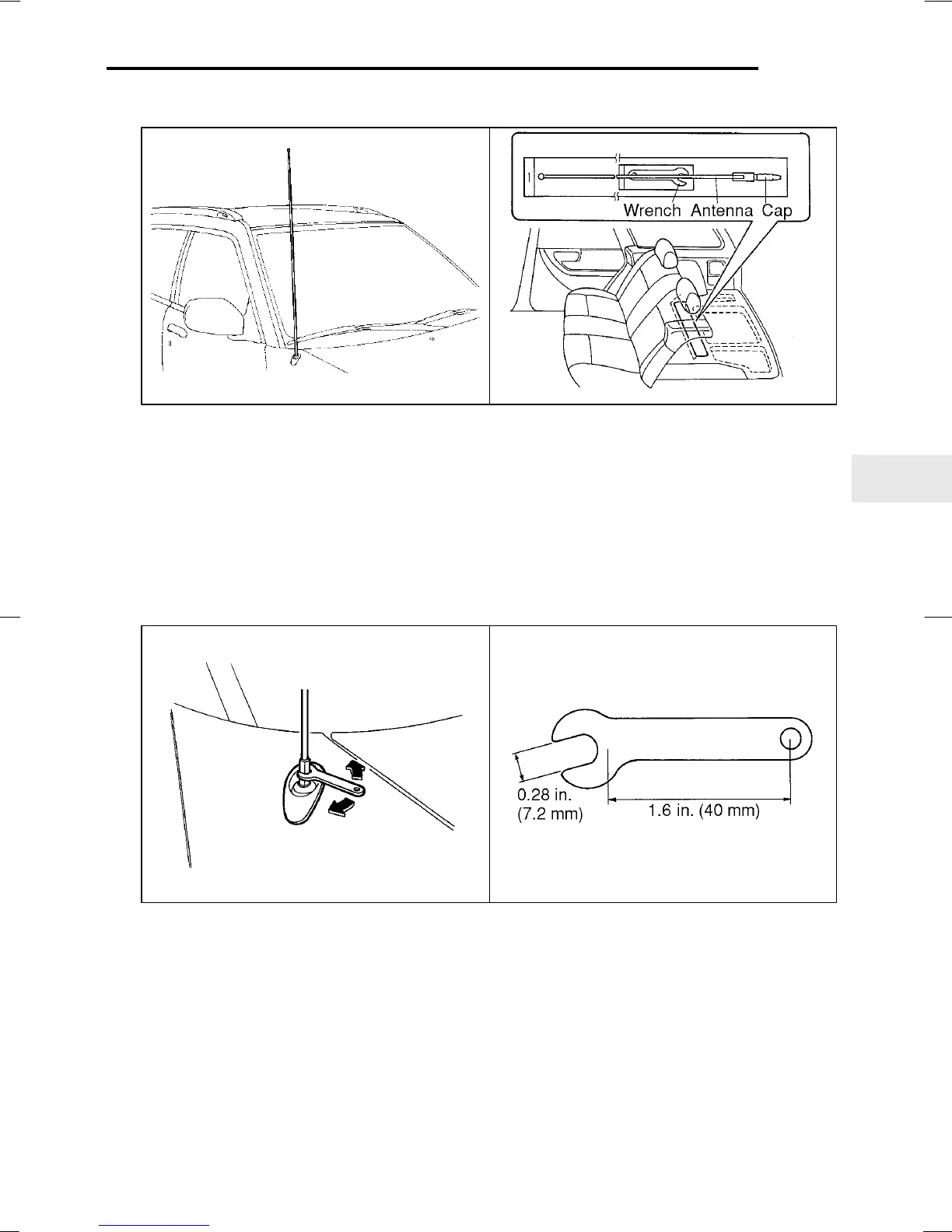 Wrench Antenna Cap

0.28 in. (7.2 mm)

1.6 in. (40 mm)